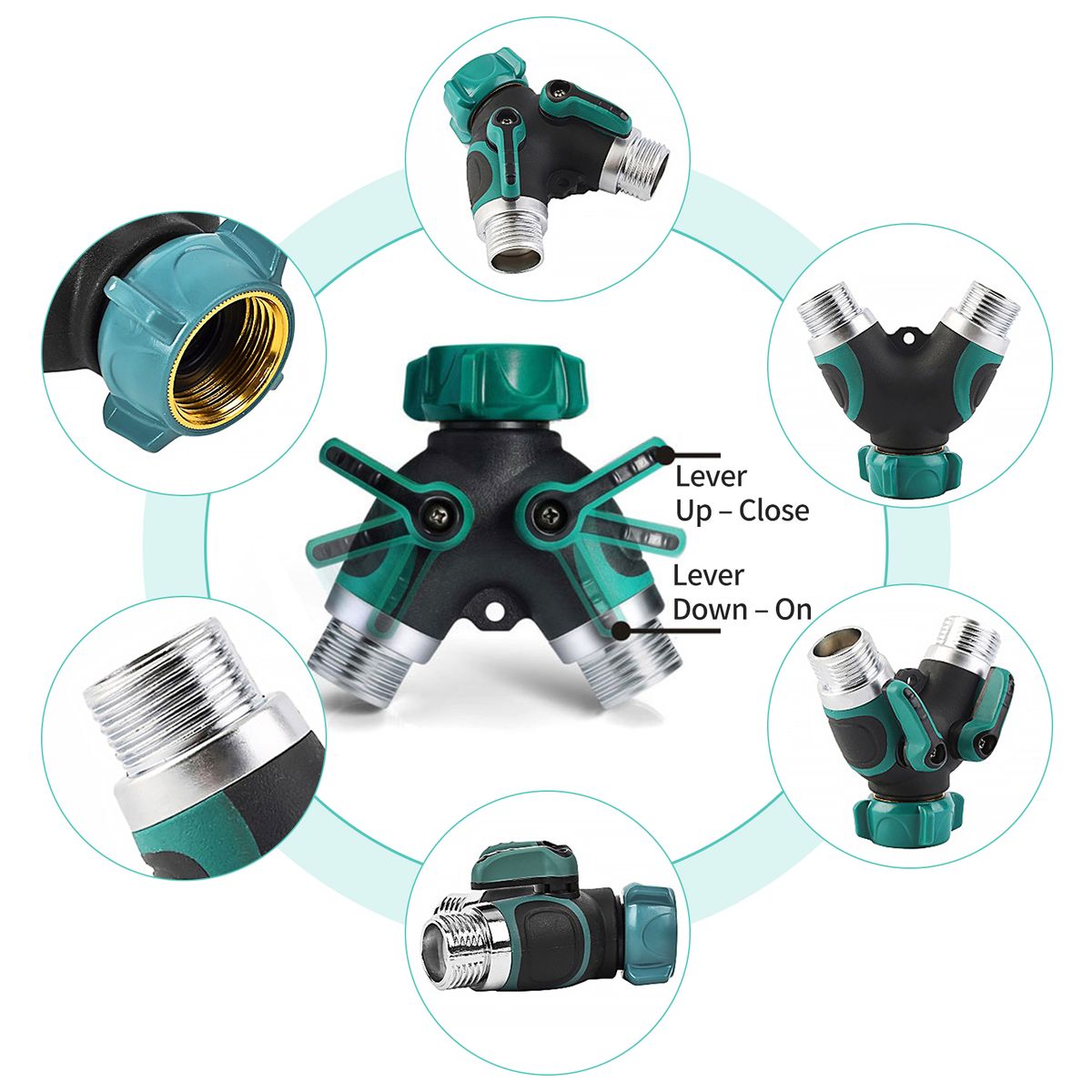 Lever
Up – Close

Lever
Down – On