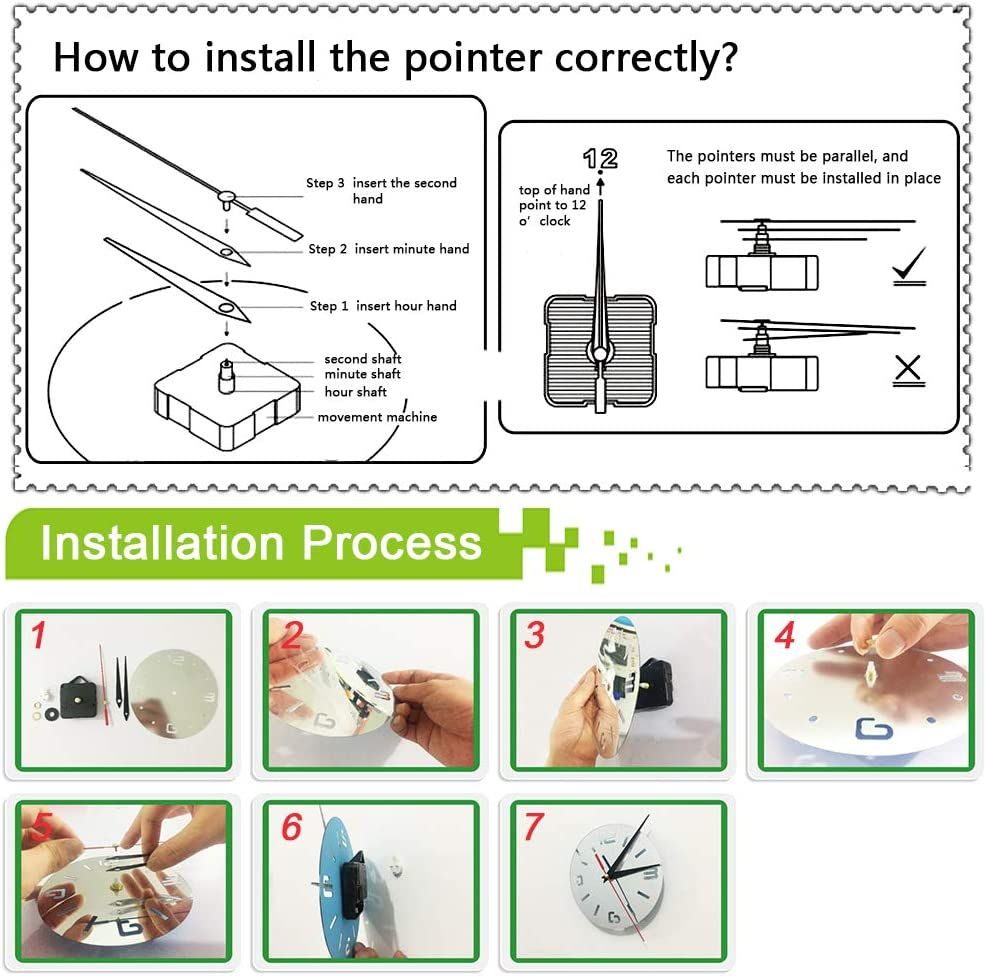 How to install the pointer correctly?

Step 3 insert the second hand

Step 2 insert minute hand

Step 1 insert hour hand

second shaft
minute shaft
hour shaft
movement machine

12

top of hand point to 12 o' clock

The pointers must be parallel, and each pointer must be installed in place

Installation Process

1

2

3

4

5

6

7