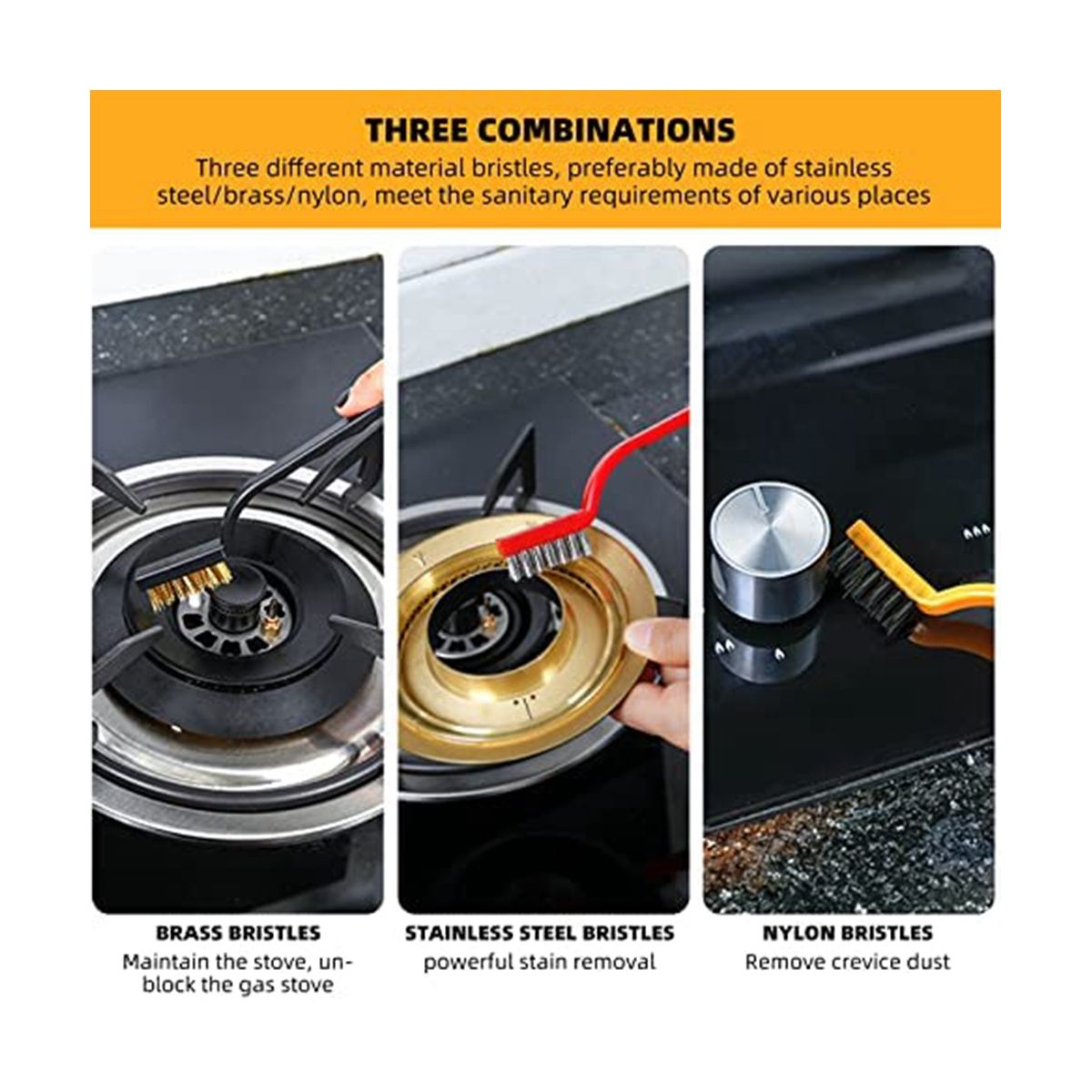 THREE COMBINATIONS

Three different material bristles, preferably made of stainless steel/brass/nylon, meet the sanitary requirements of various places

BRASS BRISTLES
Maintain the stove, unblock the gas stove

STAINLESS STEEL BRISTLES
powerful stain removal

NYLON BRISTLES
Remove crevice dust