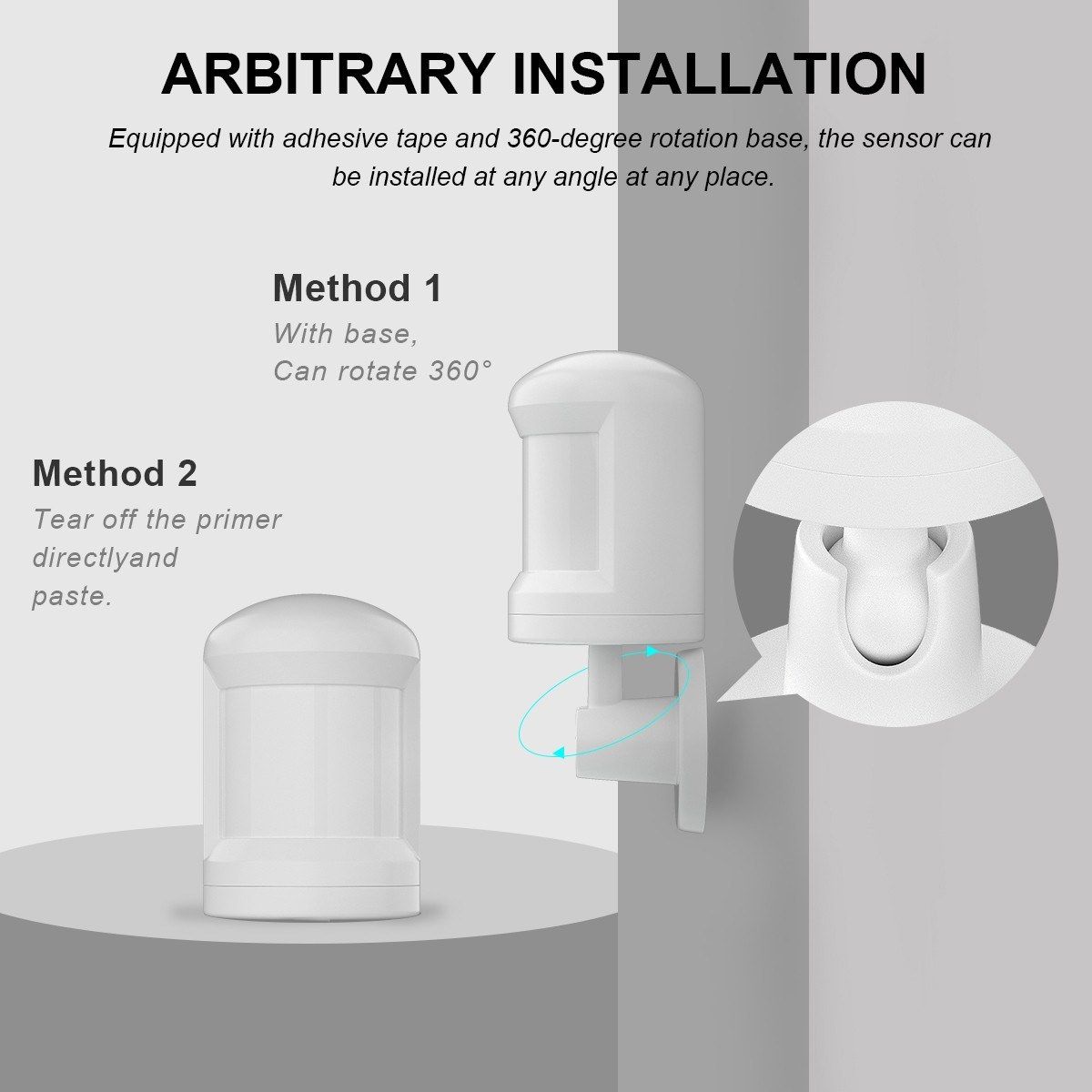 ARBITRARY INSTALLATION

Equipped with adhesive tape and 360-degree rotation base, the sensor can be installed at any angle at any place.

Method 1

With base,
Can rotate 360°

Method 2

Tear off the primer directlyand paste.