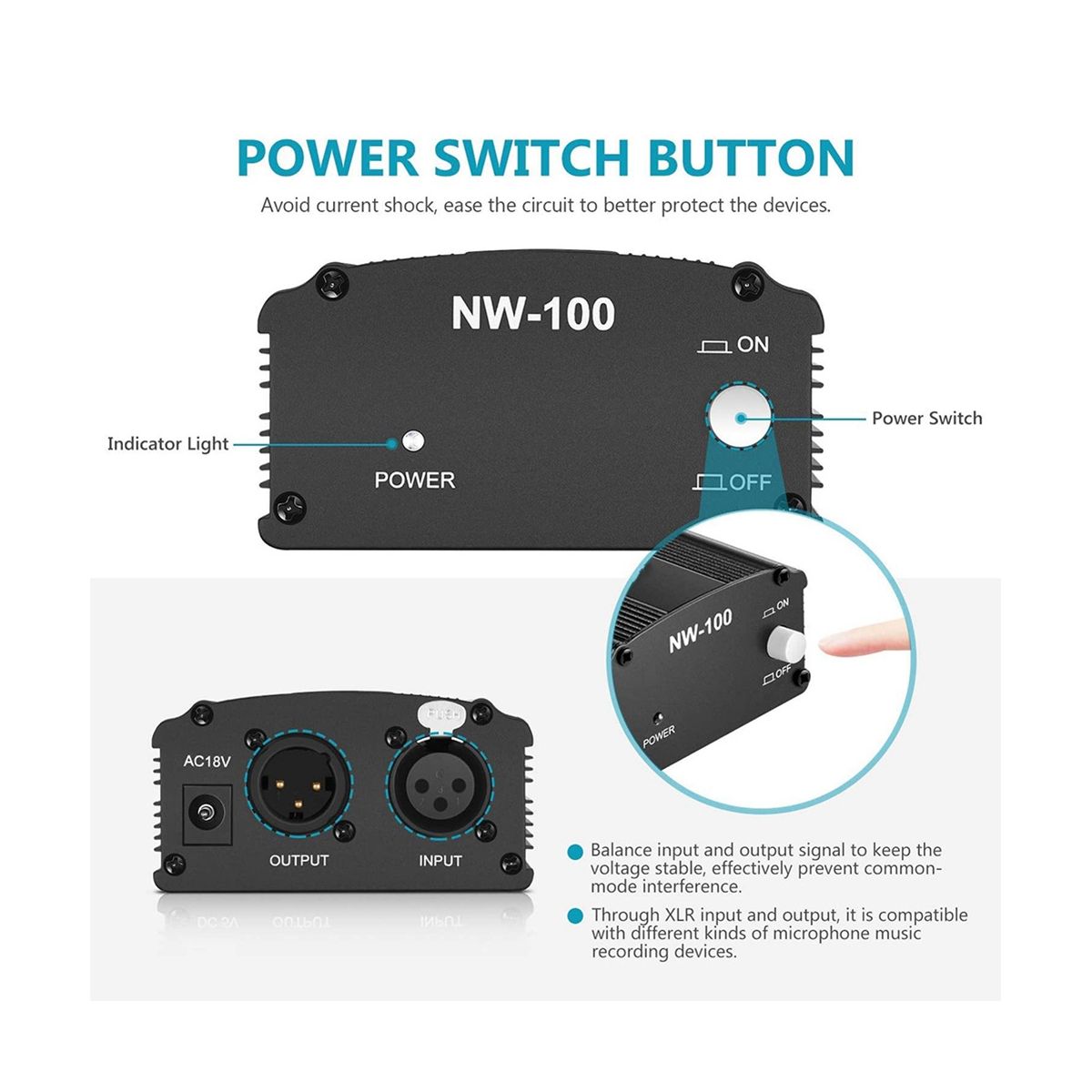 POWER SWITCH BUTTON

Avoid current shock, ease the circuit to better protect the devices.

NW-100

ON

Power Switch

Indicator Light

POWER

OFF

NW-100

ON

OFF

POWER

AC18V

OUTPUT

INPUT

Balance input and output signal to keep the voltage stable, effectively prevent common-mode interference.

Through XLR input and output, it is compatible with different kinds of microphone music recording devices.