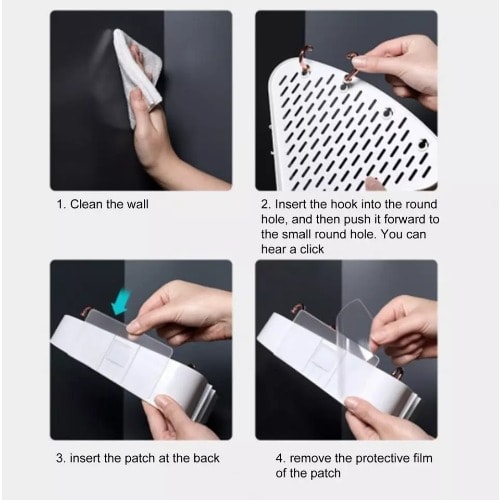 1. Clean the wall

2. Insert the hook into the round hole, and then push it forward to the small round hole. You can hear a click

3. insert the patch at the back

4. remove the protective film of the patch