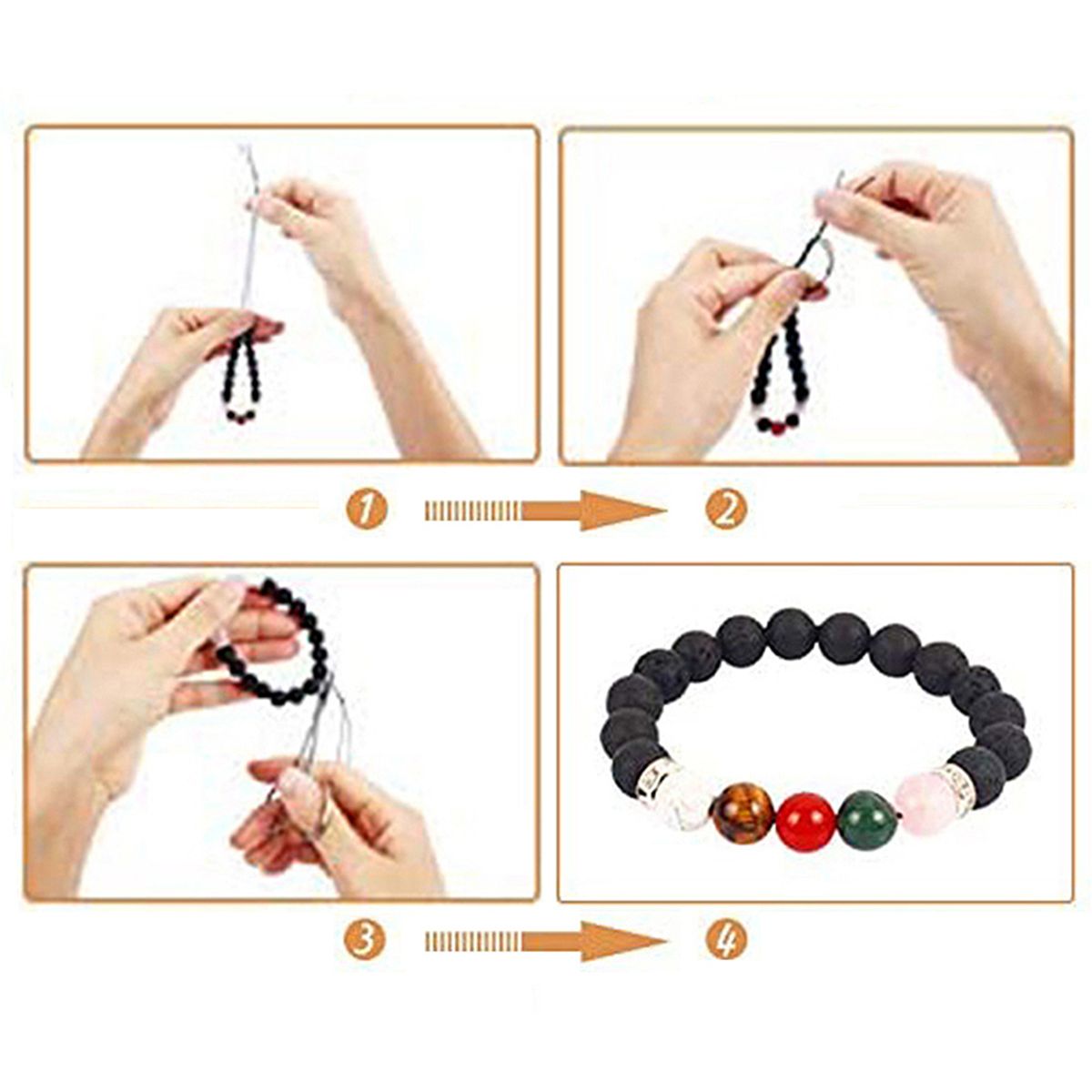 1
2
3
4