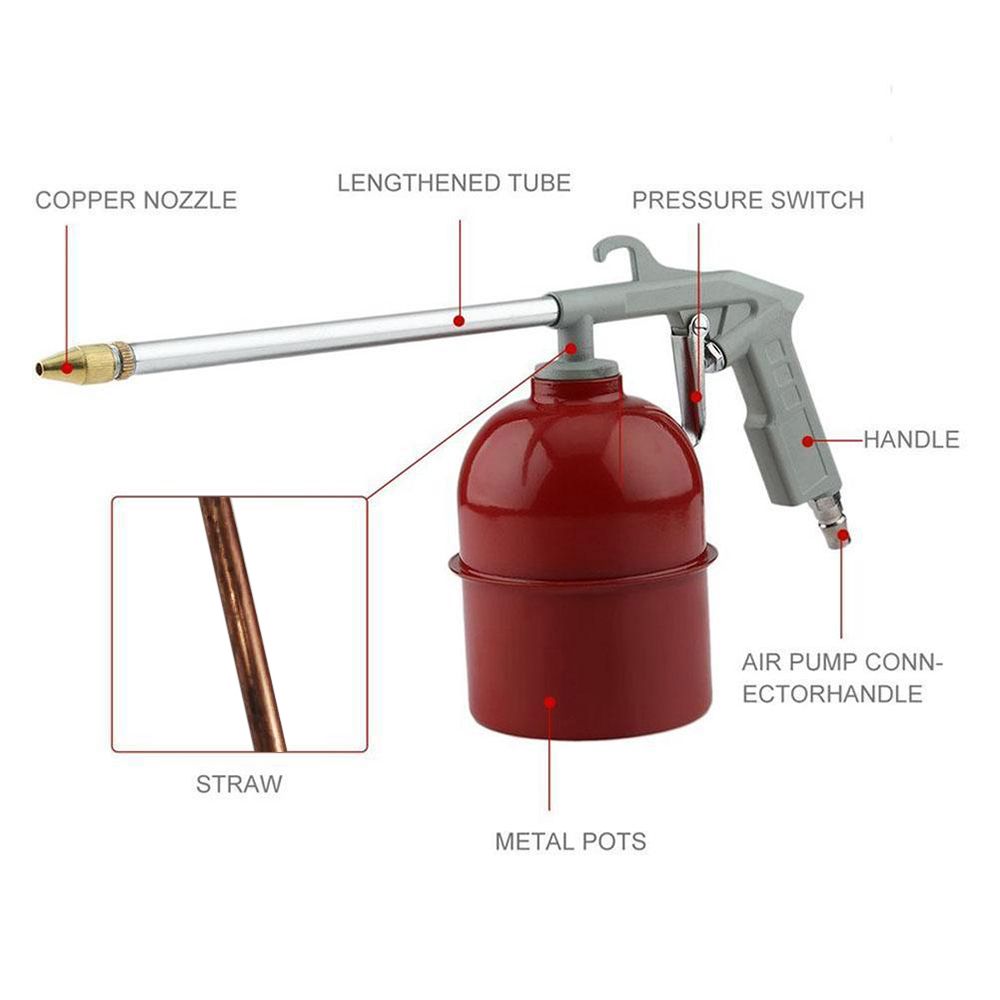 COPPER NOZZLE

LENGTHENED TUBE

PRESSURE SWITCH

HANDLE

AIR PUMP CONNECTORHANDLE

STRAW

METAL POTS