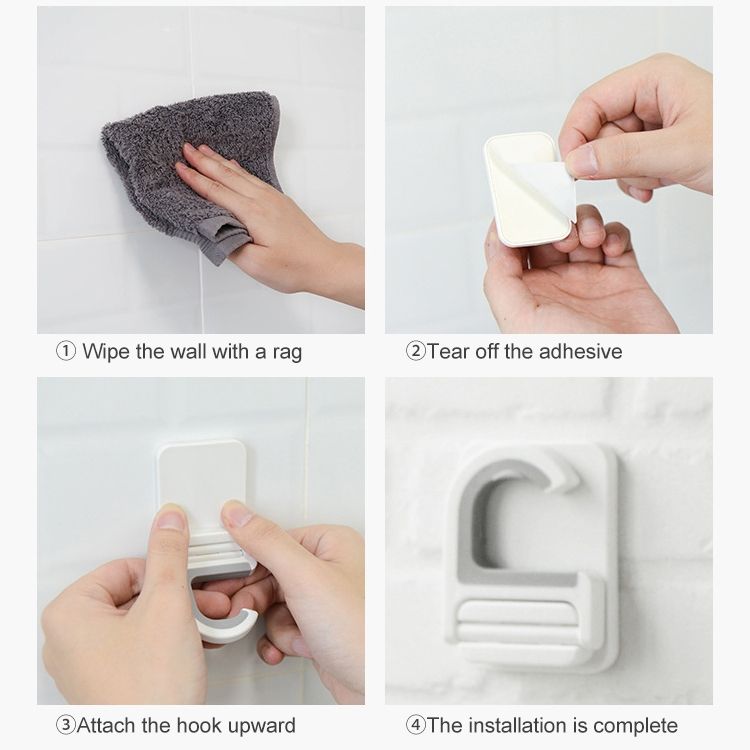 ① Wipe the wall with a rag

②Tear off the adhesive

③Attach the hook upward

④The installation is complete