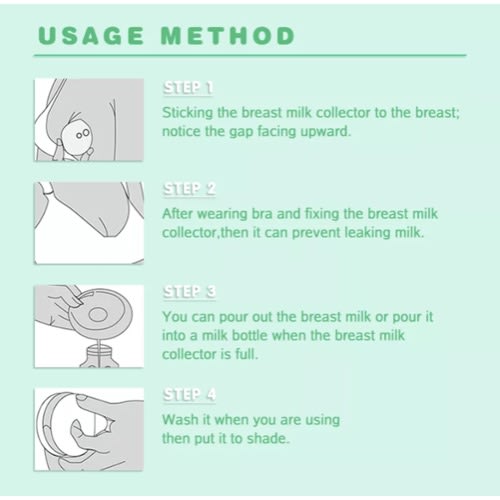 USAGE METHOD

STEP 1
Sticking the breast milk collector to the breast; notice the gap facing upward.

STEP 2
After wearing bra and fixing the breast milk collector,then it can prevent leaking milk.

STEP 3
You can pour out the breast milk or pour it into a milk bottle when the breast milk collector is full.

STEP 4
Wash it when you are using then put it to shade.