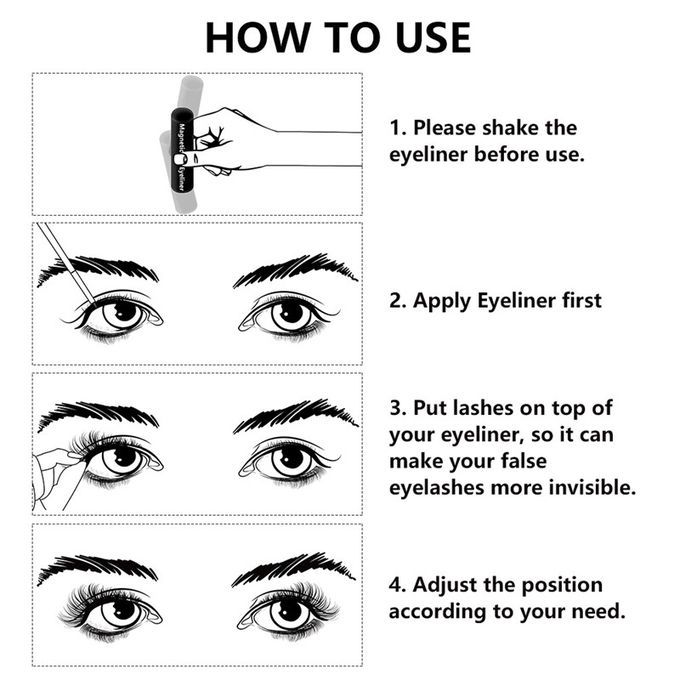 HOW TO USE

Magnetic Eyeliner

1. Please shake the eyeliner before use.

2. Apply Eyeliner first

3. Put lashes on top of your eyeliner, so it can make your false eyelashes more invisible.

4. Adjust the position according to your need.