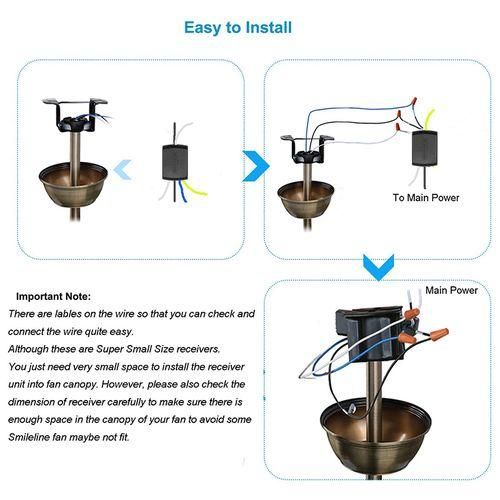 Easy to Install

To Main Power

Main Power

Important Note:
There are lables on the wire so that you can check and connect the wire quite easy.
Although these are Super Small Size receivers.
You just need very small space to install the receiver unit into fan canopy. However, please also check the dimension of receiver carefully to make sure there is enough space in the canopy of your fan to avoid some Smileline fan maybe not fit.