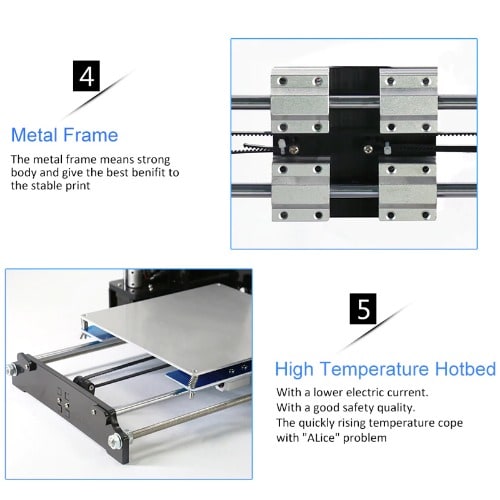 4

Metal Frame

The metal frame means strong body and give the best benifit to the stable print

5

High Temperature Hotbed

With a lower electric current.
With a good safety quality.
The quickly rising temperature cope with "ALice" problem