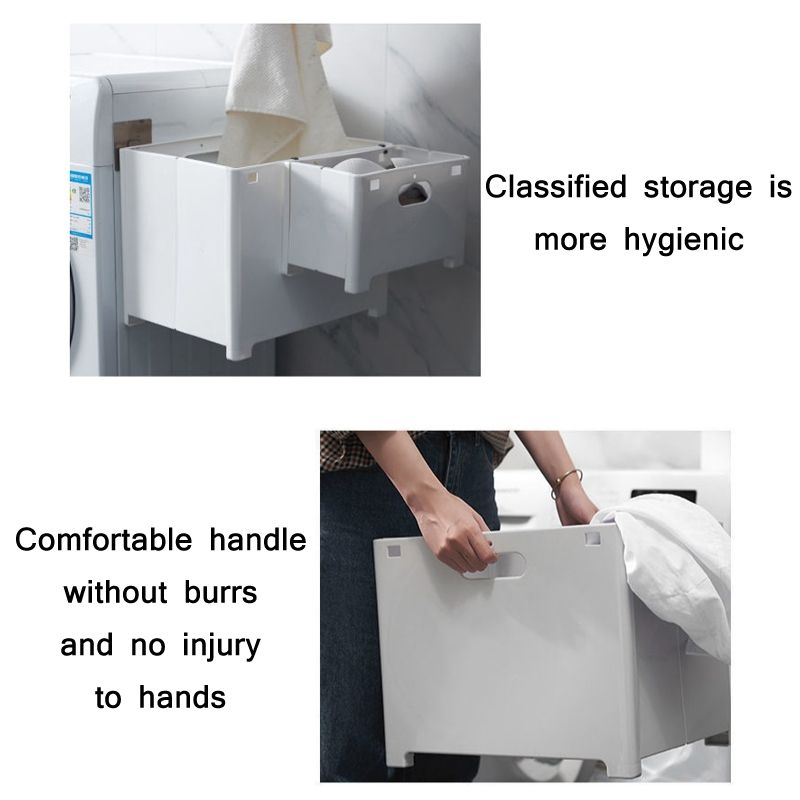 Classified storage is more hygienic

Comfortable handle without burrs and no injury to hands