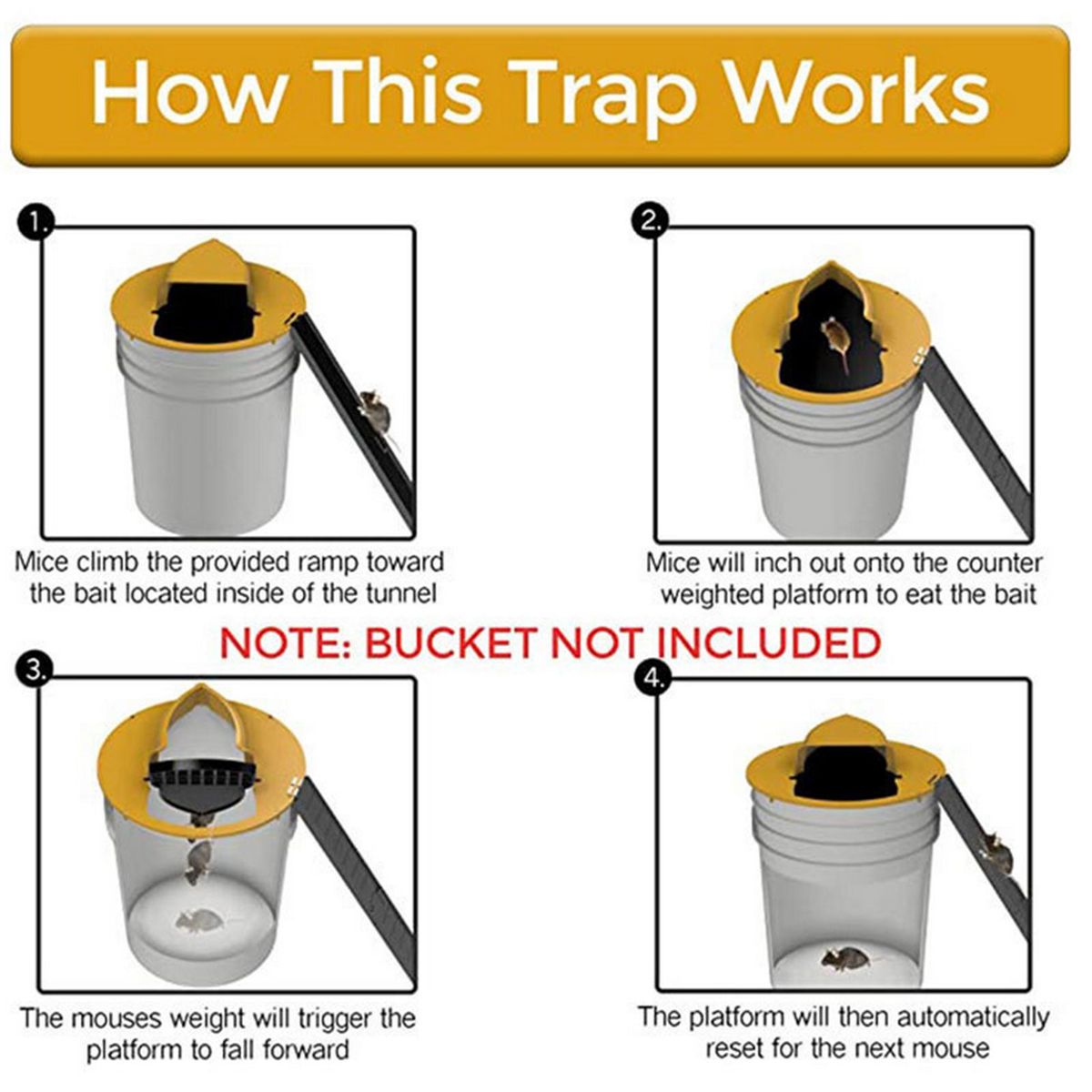 How This Trap Works

1.

Mice climb the provided ramp toward the bait located inside of the tunnel

2.

Mice will inch out onto the counter weighted platform to eat the bait

NOTE: BUCKET NOT INCLUDED

3.

The mouses weight will trigger the platform to fall forward

4.

The platform will then automatically reset for the next mouse