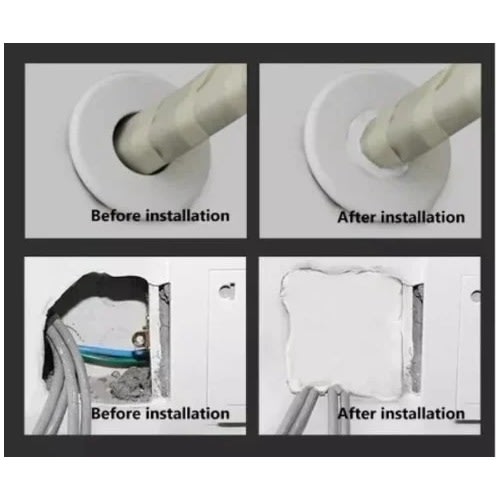 Before installation

After installation

Before installation

After installation