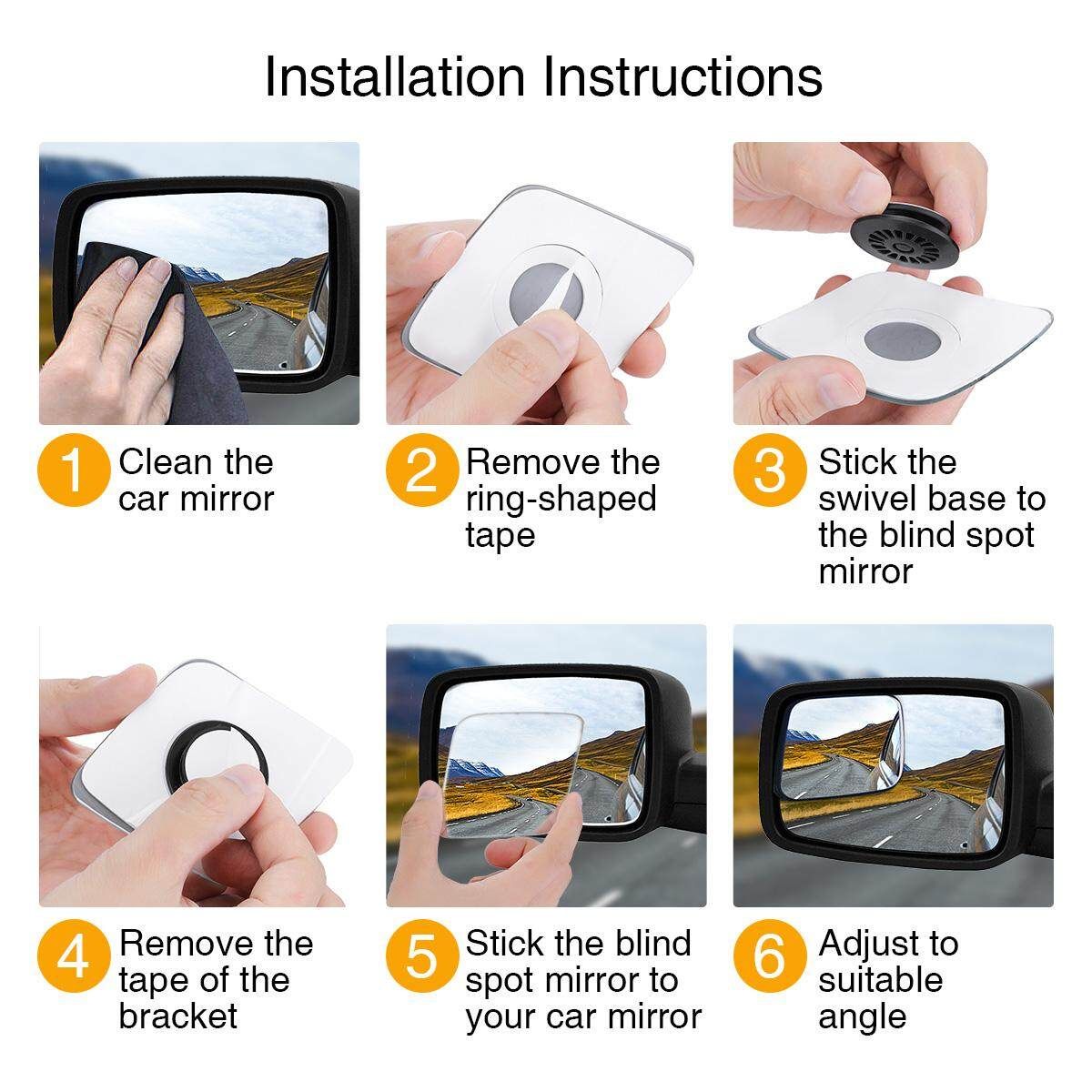 Installation Instructions

1 Clean the car mirror

2 Remove the ring-shaped tape

3 Stick the swivel base to the blind spot mirror

4 Remove the tape of the bracket

5 Stick the blind spot mirror to your car mirror

6 Adjust to suitable angle