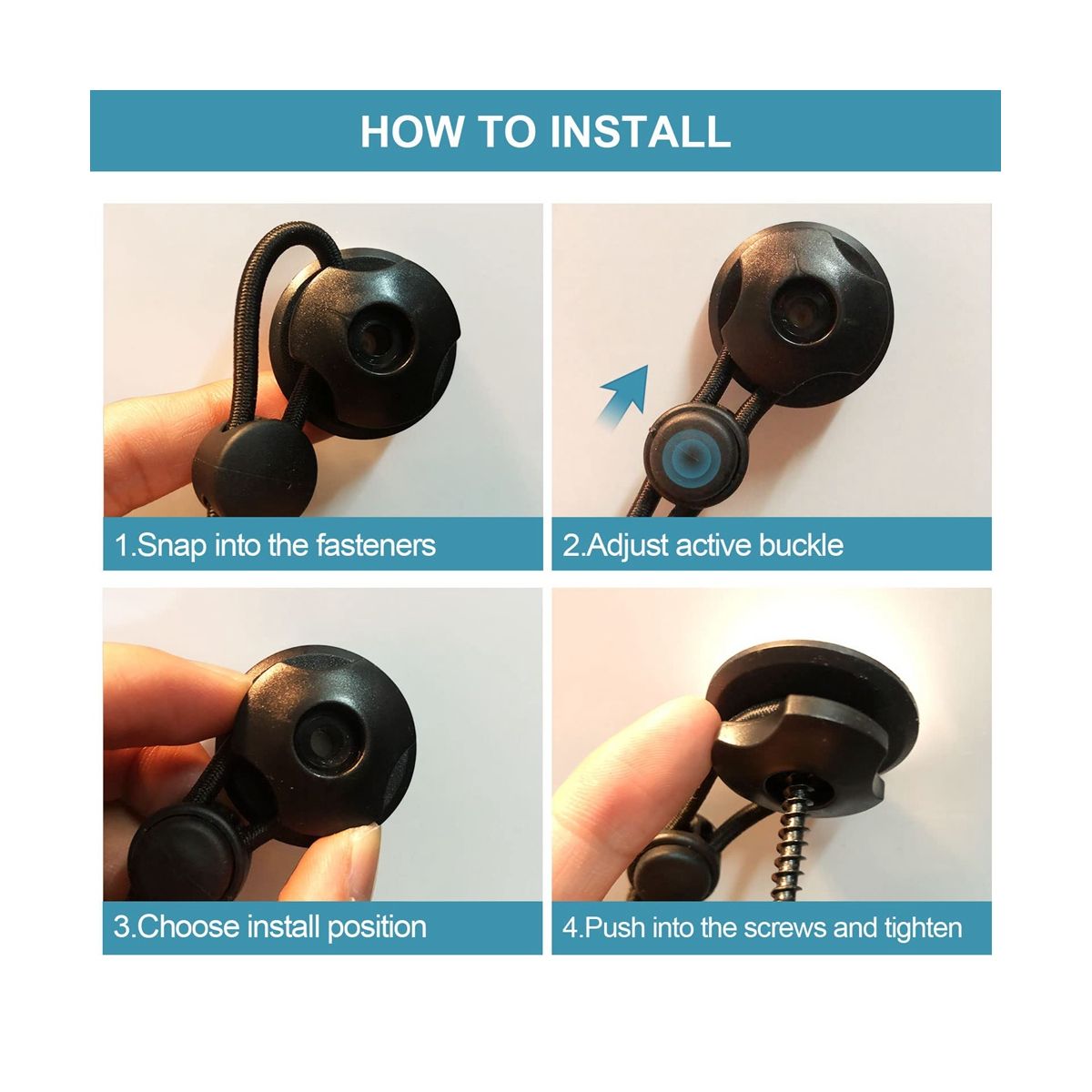 HOW TO INSTALL

1.Snap into the fasteners

2.Adjust active buckle

3.Choose install position

4.Push into the screws and tighten