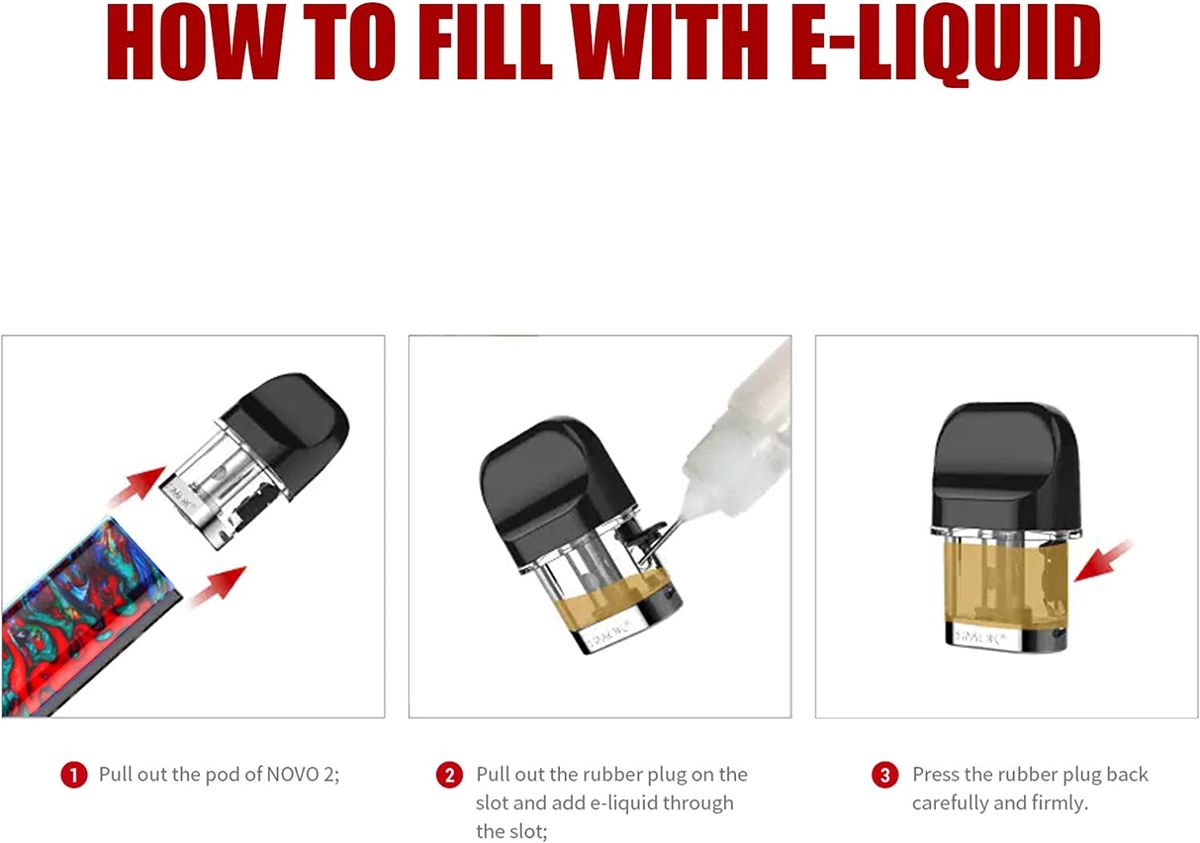 HOW TO FILL WITH E-LIQUID

SMOK

SMOK

SMOK

1 Pull out the pod of NOVO 2;

2 Pull out the rubber plug on the slot and add e-liquid through the slot;

3 Press the rubber plug back carefully and firmly.