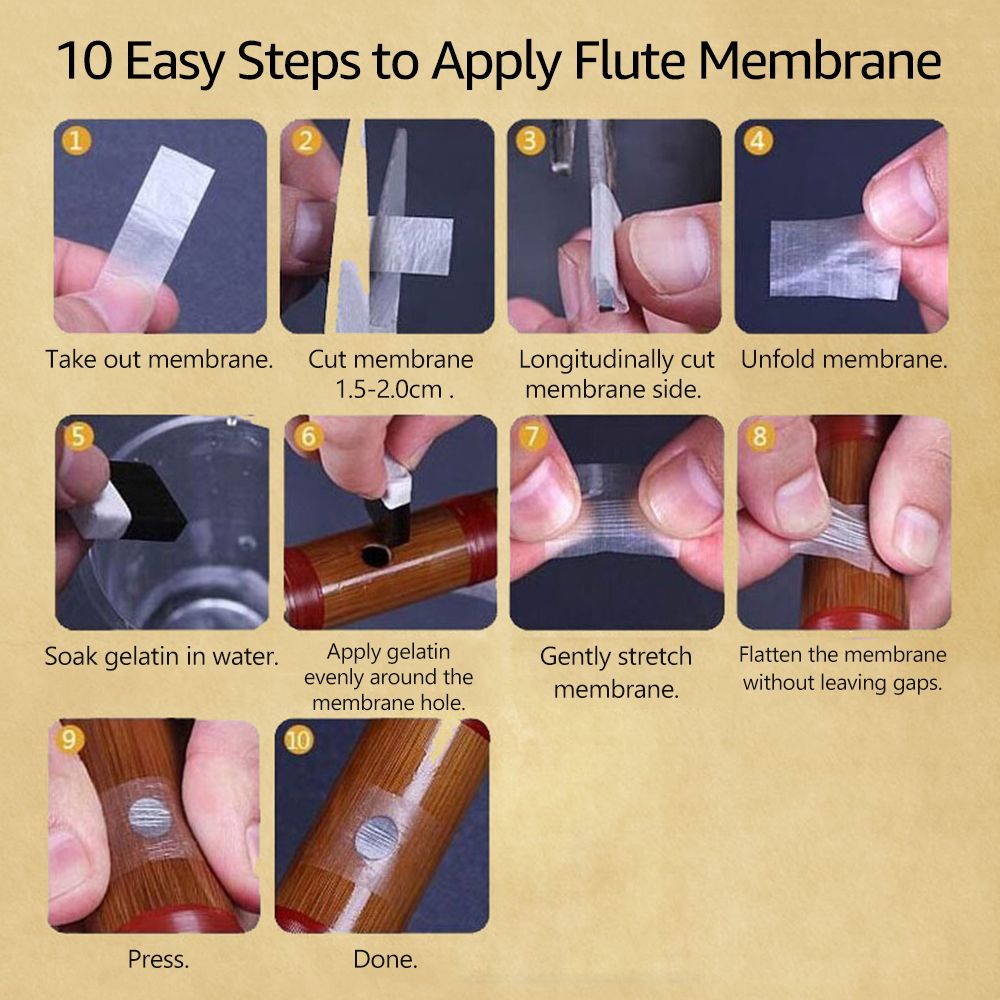 10 Easy Steps to Apply Flute Membrane

1
Take out membrane.

2
Cut membrane 1.5-2.0cm .

3
Longitudinally cut membrane side.

4
Unfold membrane.

5
Soak gelatin in water.

6
Apply gelatin evenly around the membrane hole.

7
Gently stretch membrane.

8
Flatten the membrane without leaving gaps.

9
Press.

10
Done.