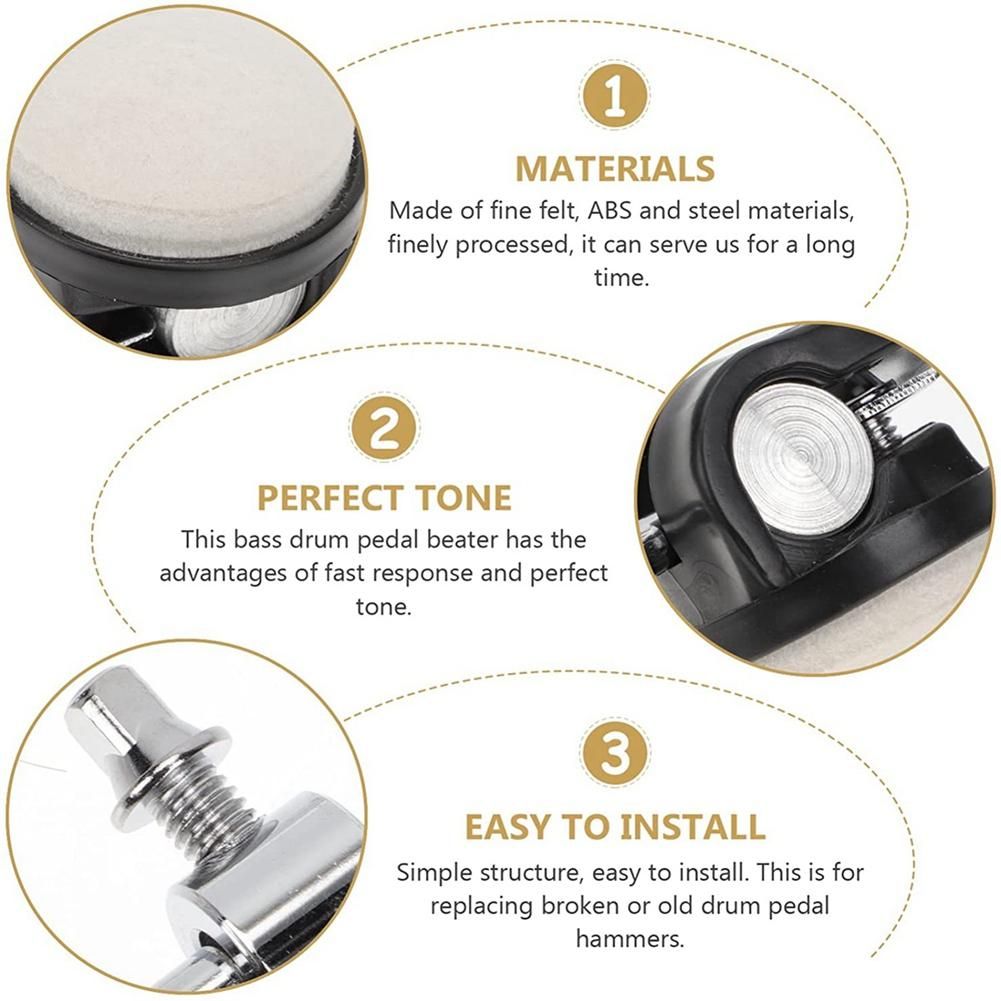 1

MATERIALS

Made of fine felt, ABS and steel materials, finely processed, it can serve us for a long time.

2

PERFECT TONE

This bass drum pedal beater has the advantages of fast response and perfect tone.

3

EASY TO INSTALL

Simple structure, easy to install. This is for replacing broken or old drum pedal hammers.