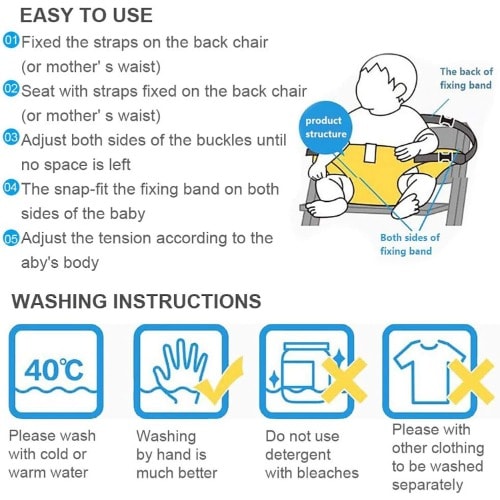 EASY TO USE

01 Fixed the straps on the back chair (or mother' s waist)

02 Seat with straps fixed on the back chair (or mother' s waist)

03 Adjust both sides of the buckles until no space is left

04 The snap-fit the fixing band on both sides of the baby

05 Adjust the tension according to the aby's body

The back of fixing band

product structure

Both sides of fixing band

WASHING INSTRUCTIONS

40℃

Please wash with cold or warm water

Washing by hand is much better

Do not use detergent with bleaches

Please with other clothing to be washed separately