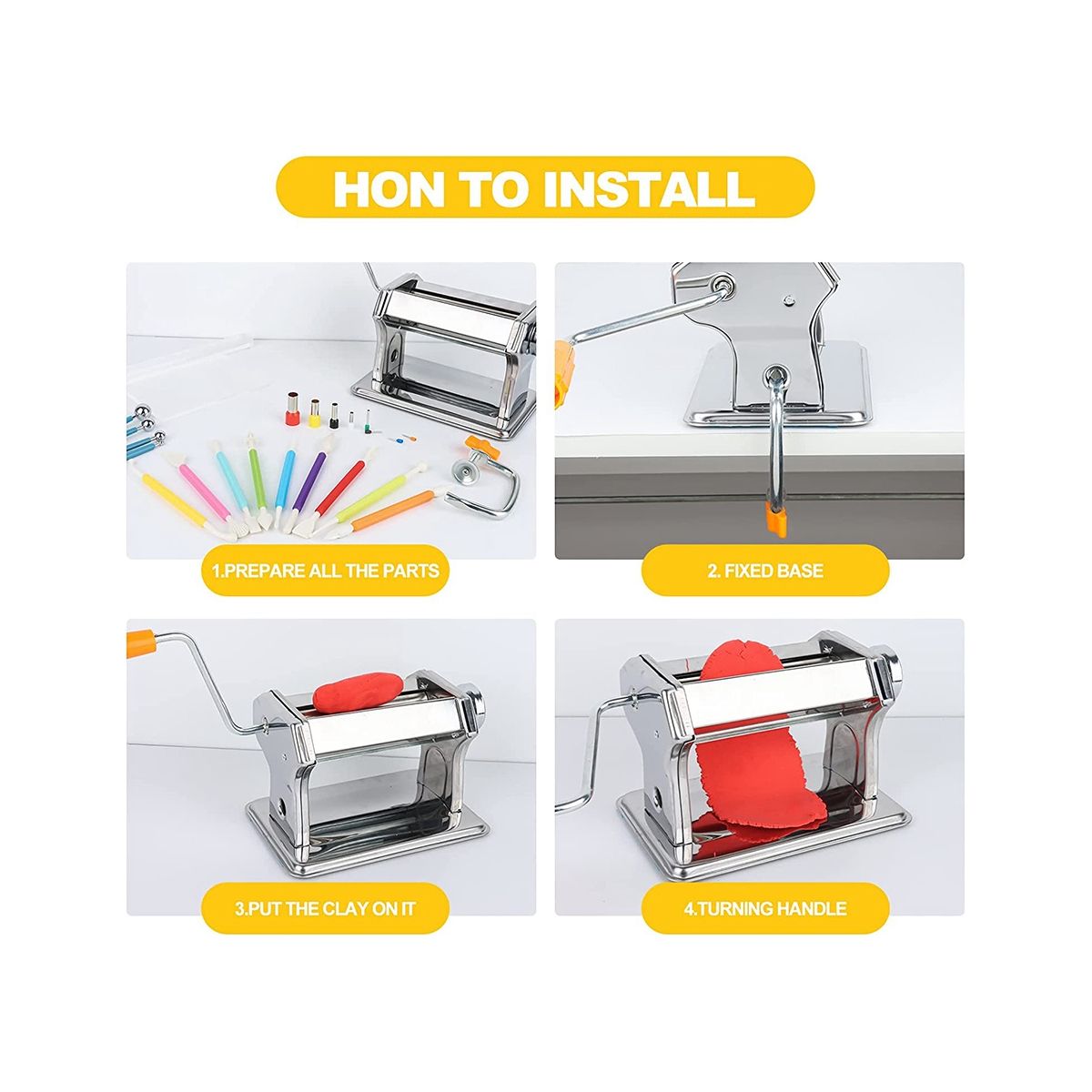 HON TO INSTALL

1.PREPARE ALL THE PARTS

2. FIXED BASE

3.PUT THE CLAY ON IT

4.TURNING HANDLE