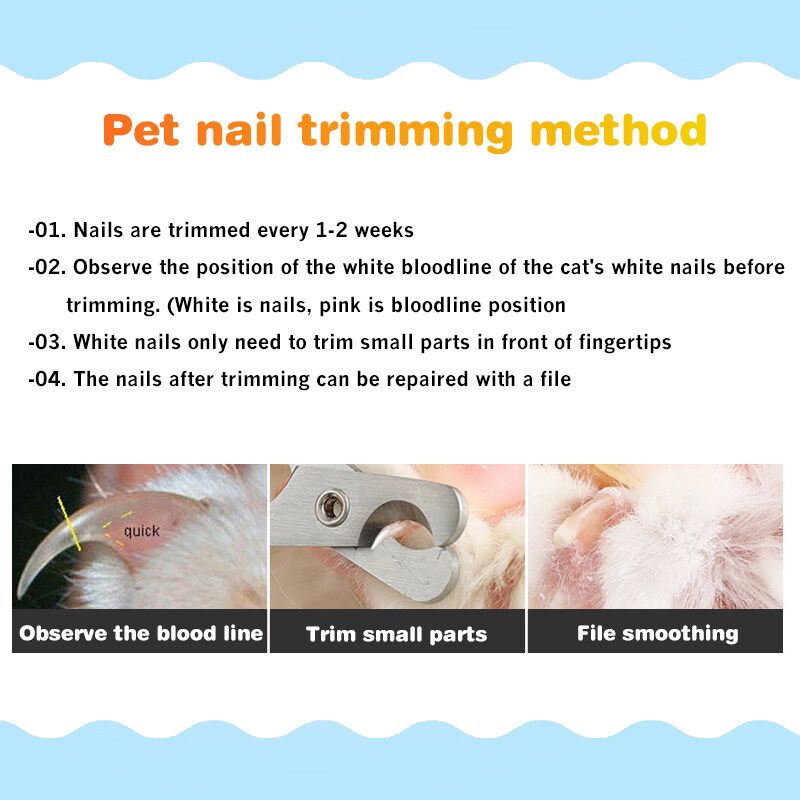 Pet nail trimming method

-01. Nails are trimmed every 1-2 weeks

-02. Observe the position of the white bloodline of the cat's white nails before trimming. (White is nails, pink is bloodline position

-03. White nails only need to trim small parts in front of fingertips

-04. The nails after trimming can be repaired with a file

quick

Observe the blood line

Trim small parts

File smoothing