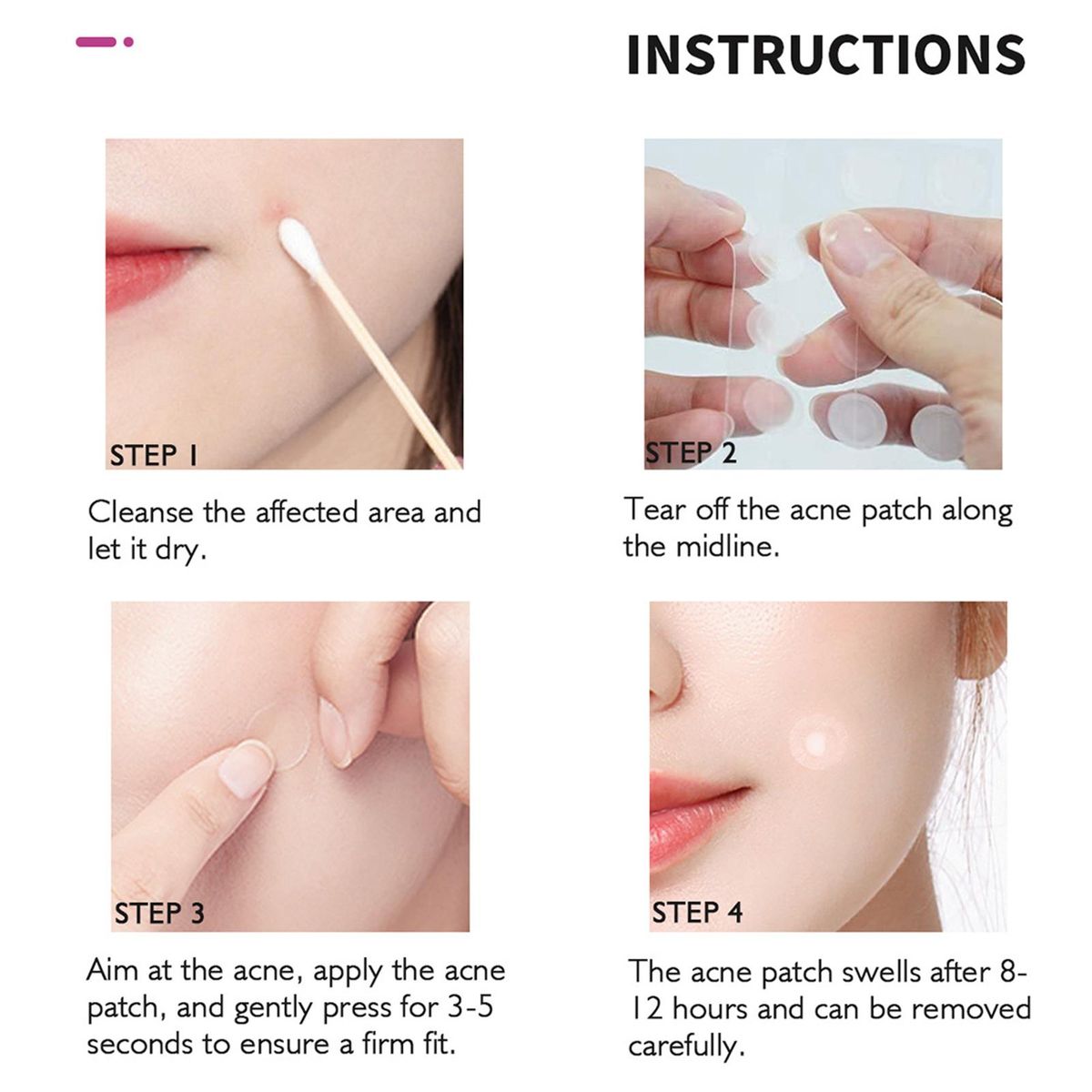 INSTRUCTIONS

STEP 1

Cleanse the affected area and let it dry.

STEP 2

Tear off the acne patch along the midline.

STEP 3

Aim at the acne, apply the acne patch, and gently press for 3-5 seconds to ensure a firm fit.

STEP 4

The acne patch swells after 8-12 hours and can be removed carefully.