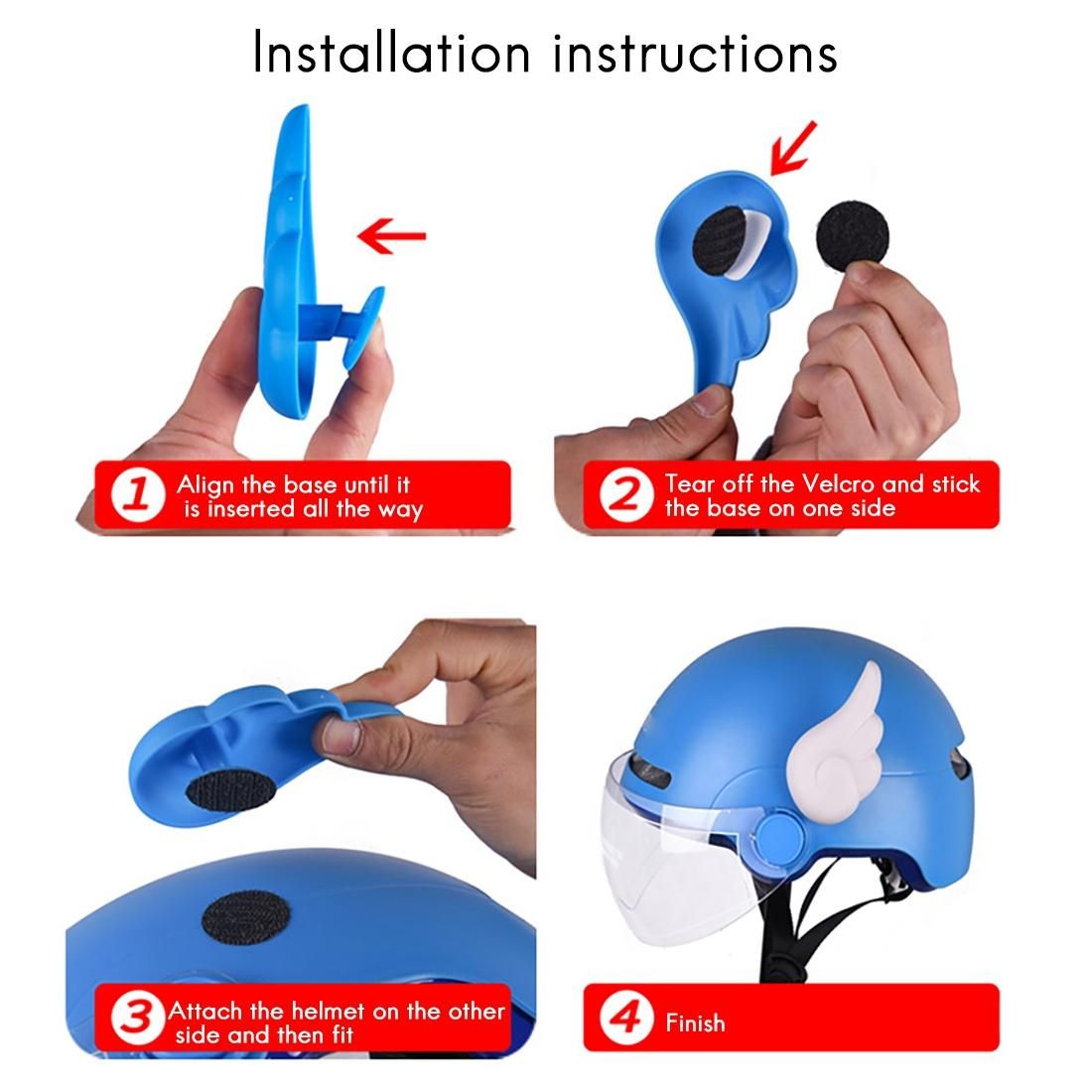 Installation instructions

1 Align the base until it is inserted all the way

2 Tear off the Velcro and stick the base on one side

3 Attach the helmet on the other side and then fit

4 Finish