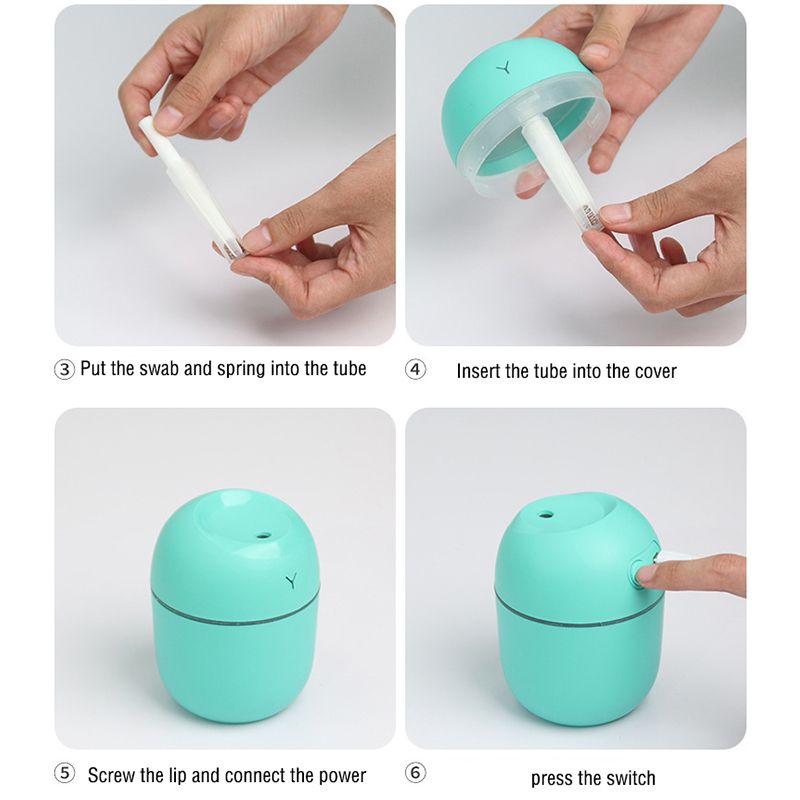 ③ Put the swab and spring into the tube

④ Insert the tube into the cover

⑤ Screw the lip and connect the power

⑥ press the switch