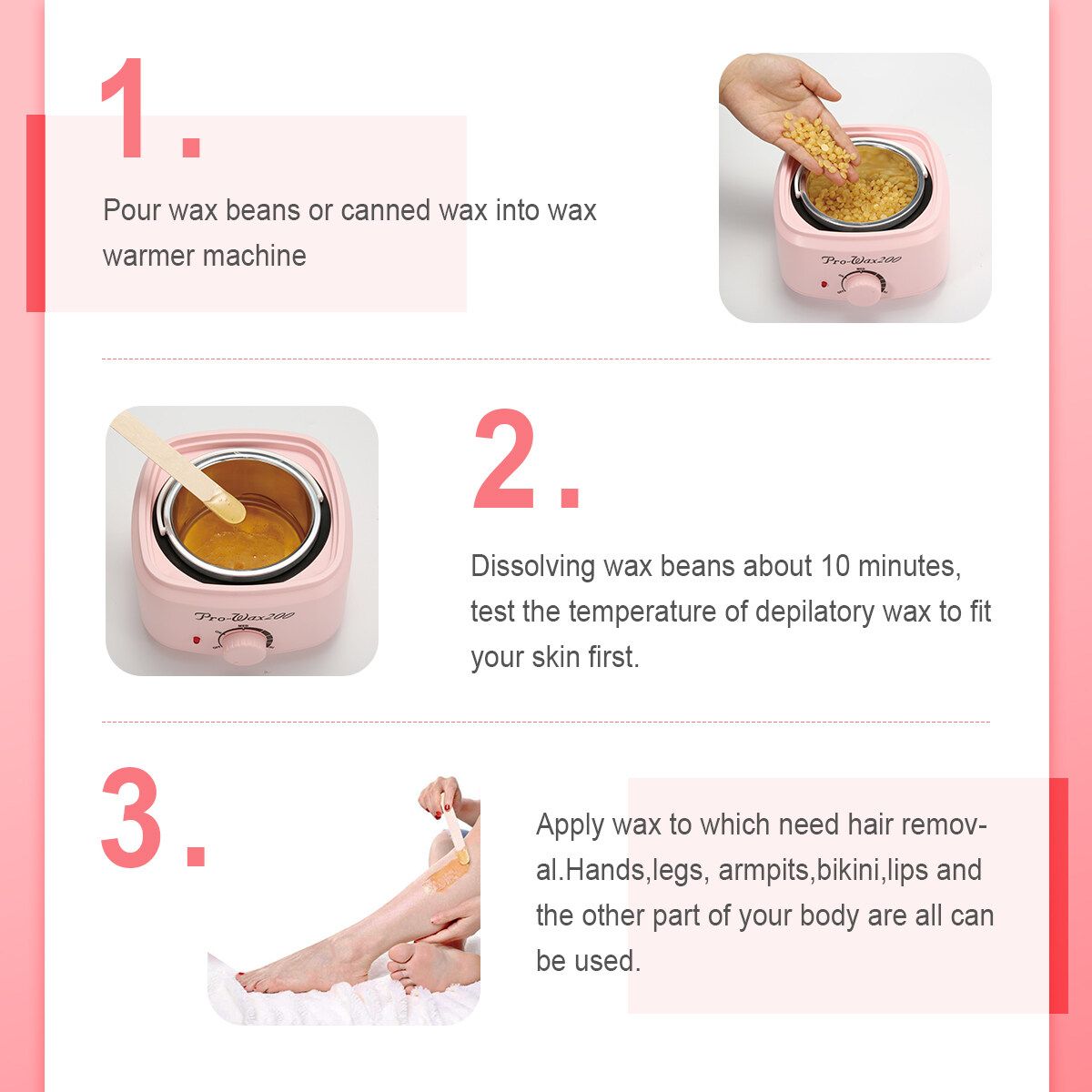 1.

Pour wax beans or canned wax into wax warmer machine

Pro-Wax200

Pro-Wax200

2.

Dissolving wax beans about 10 minutes, test the temperature of depilatory wax to fit your skin first.

3.

Apply wax to which need hair removal.Hands,legs, armpits,bikini,lips and the other part of your body are all can be used.