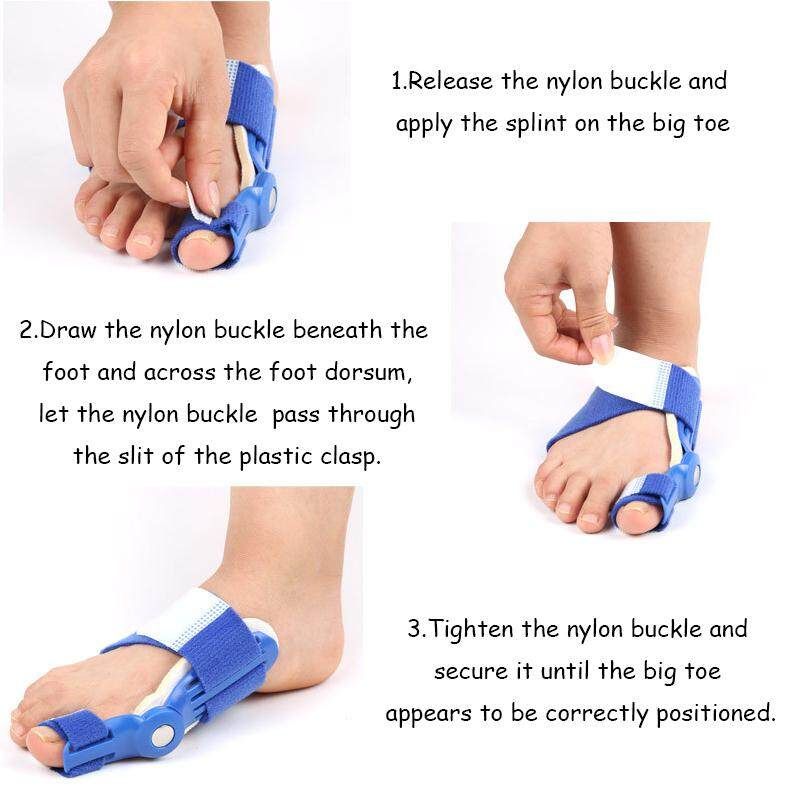 1.Release the nylon buckle and apply the splint on the big toe

2.Draw the nylon buckle beneath the foot and across the foot dorsum, let the nylon buckle pass through the slit of the plastic clasp.

3.Tighten the nylon buckle and secure it until the big toe appears to be correctly positioned.