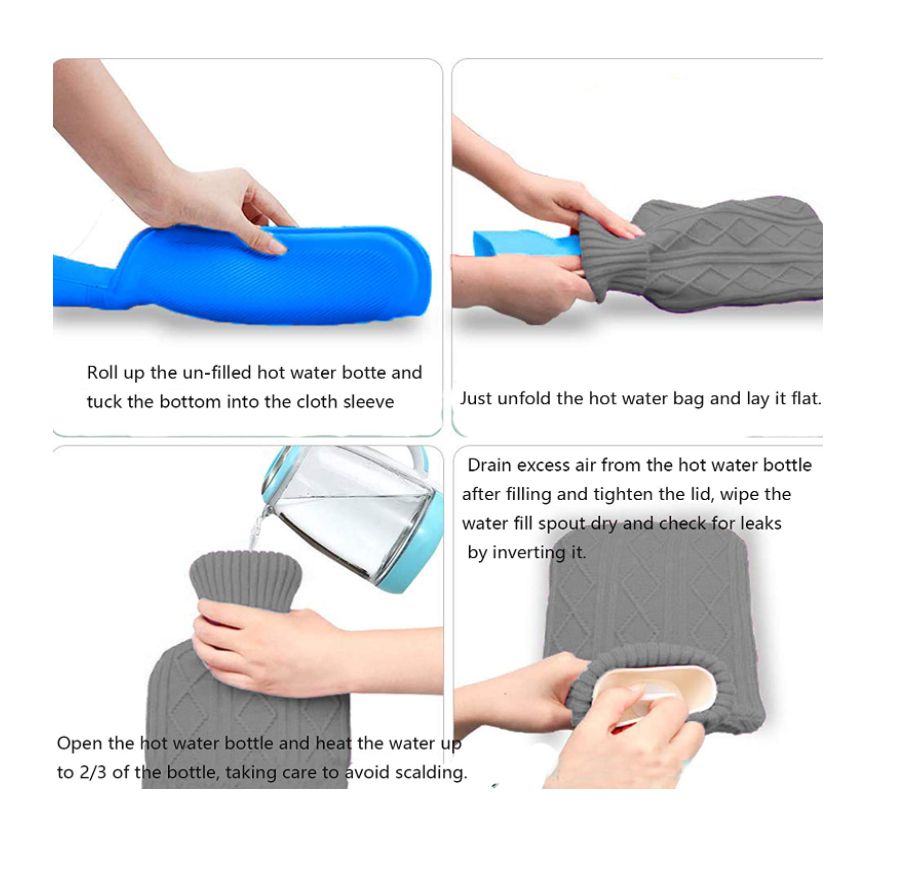 Roll up the un-filled hot water botte and tuck the bottom into the cloth sleeve

Just unfold the hot water bag and lay it flat.

Open the hot water bottle and heat the water up to 2/3 of the bottle, taking care to avoid scalding.

Drain excess air from the hot water bottle after filling and tighten the lid, wipe the water fill spout dry and check for leaks by inverting it.