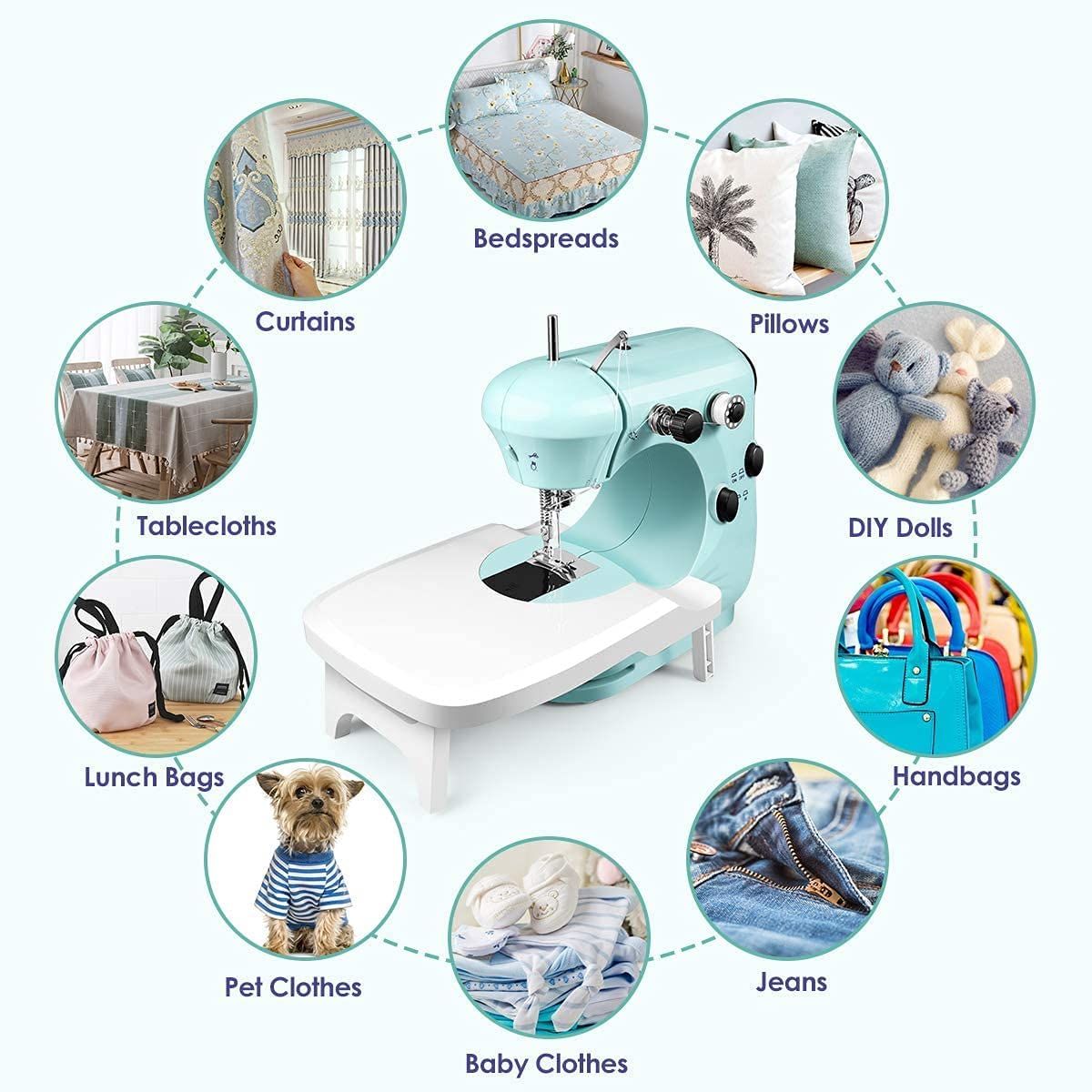 Bedspreads

Curtains

Pillows

Tablecloths

DIY Dolls

Lunch Bags

Handbags

Pet Clothes

Jeans

Baby Clothes