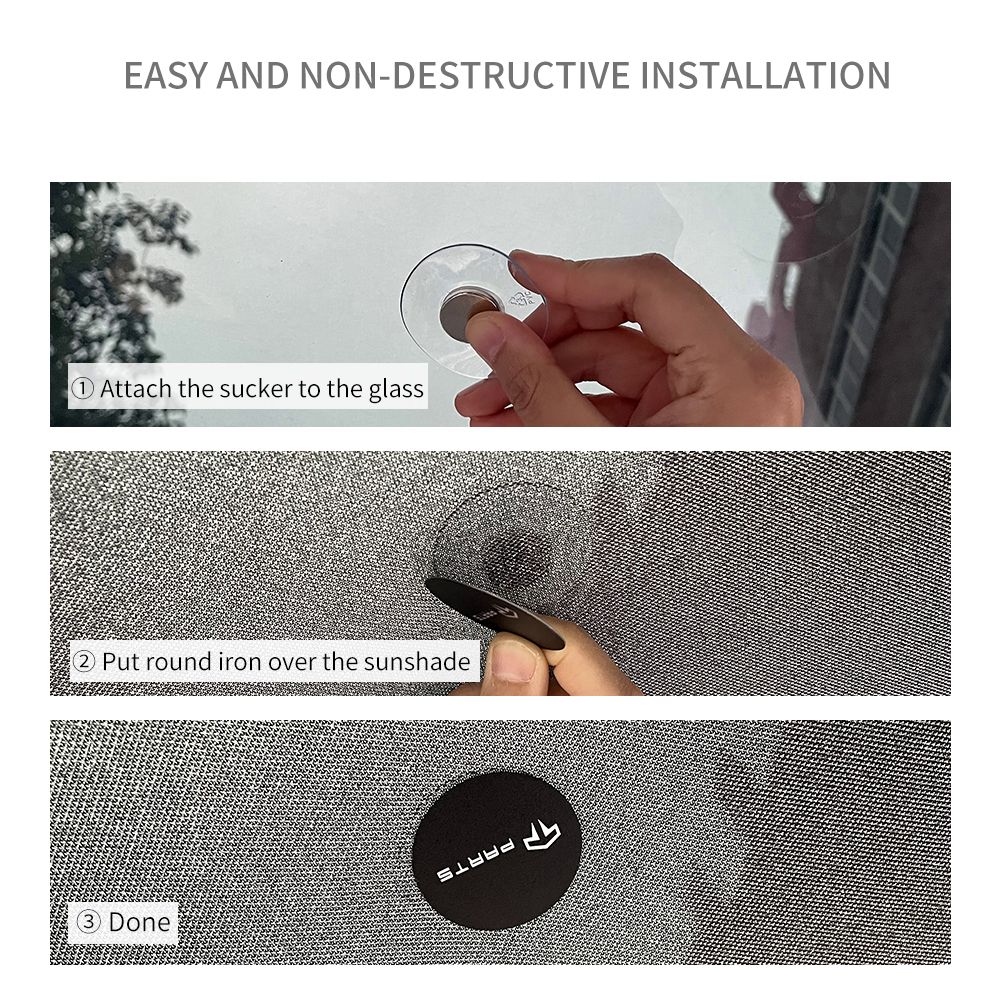 EASY AND NON-DESTRUCTIVE INSTALLATION

① Attach the sucker to the glass

② Put round iron over the sunshade

PARTS

③ Done