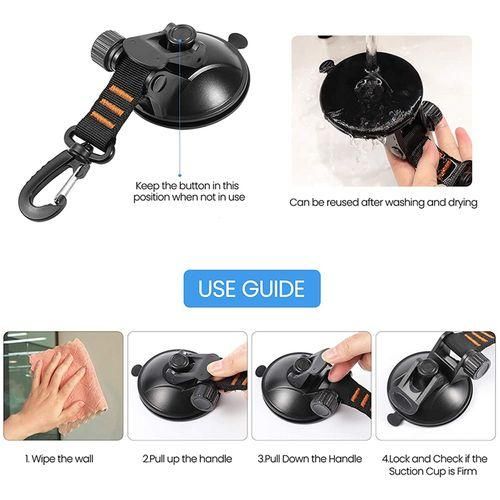 Keep the button in this position when not in use

Can be reused after washing and drying

USE GUIDE

1. Wipe the wall

2.Pull up the handle

3.Pull Down the Handle

4.Lock and Check if the Suction Cup is Firm