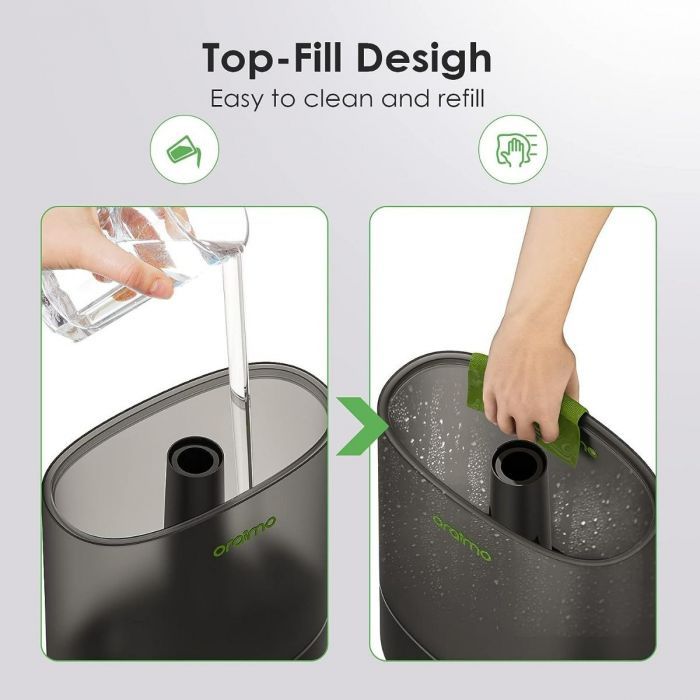 Top-Fill Desigh
Easy to clean and refill

oraimo

oraimo