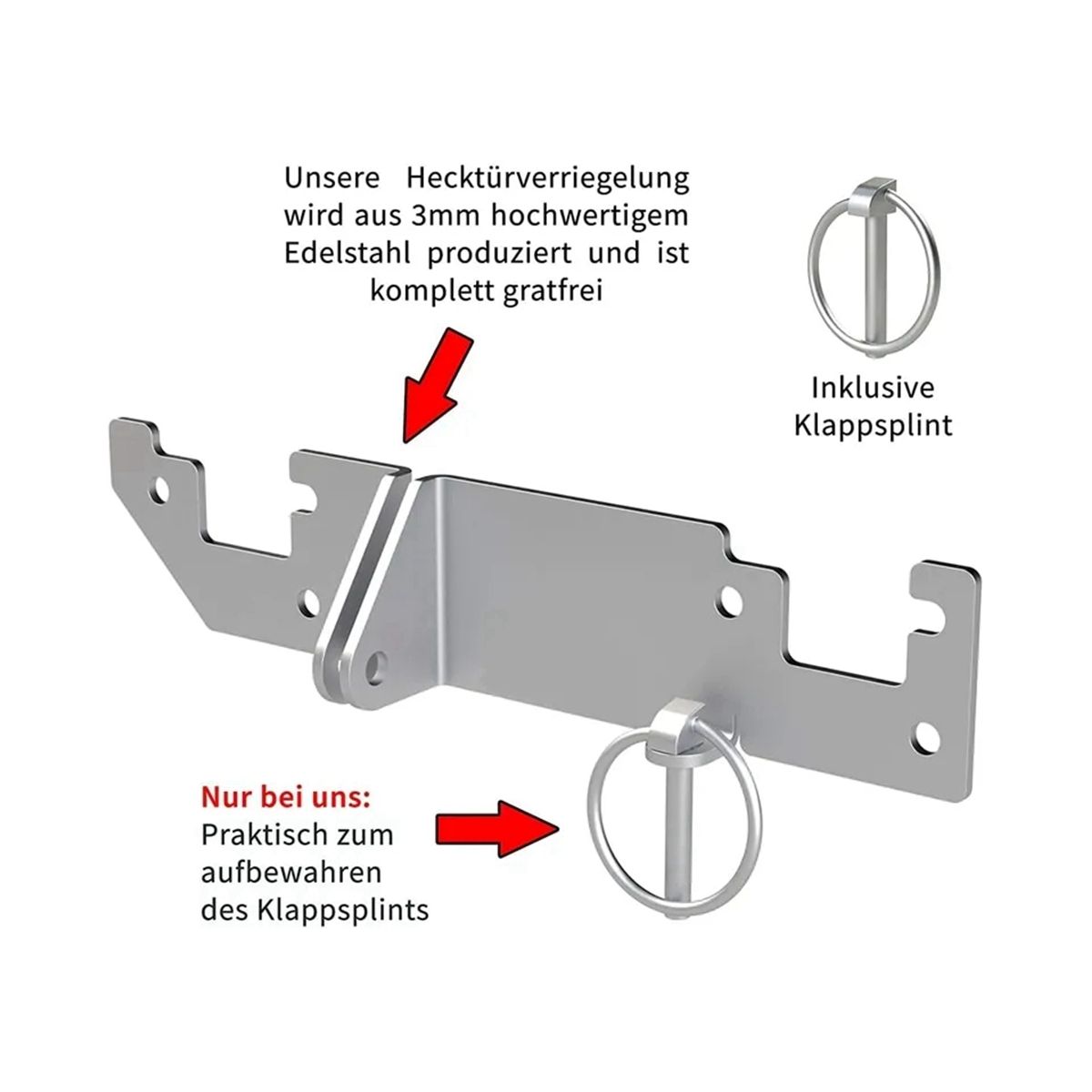 Unsere Hecktürverriegelung wird aus 3mm hochwertigem Edelstahl produziert und ist komplett gratfrei

Inklusive Klappsplint

Nur bei uns:
Praktisch zum aufbewahren des Klappsplints