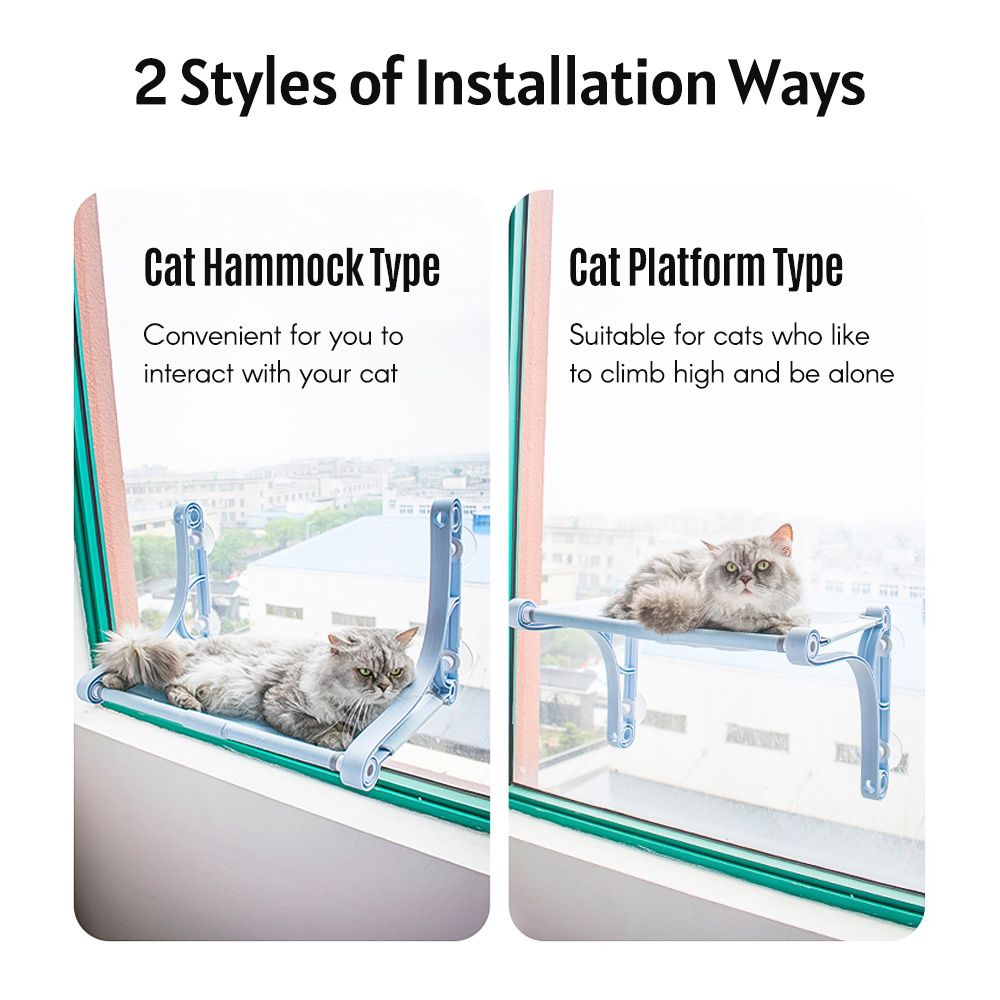 2 Styles of Installation Ways

Cat Hammock Type

Convenient for you to interact with your cat

Cat Platform Type

Suitable for cats who like to climb high and be alone