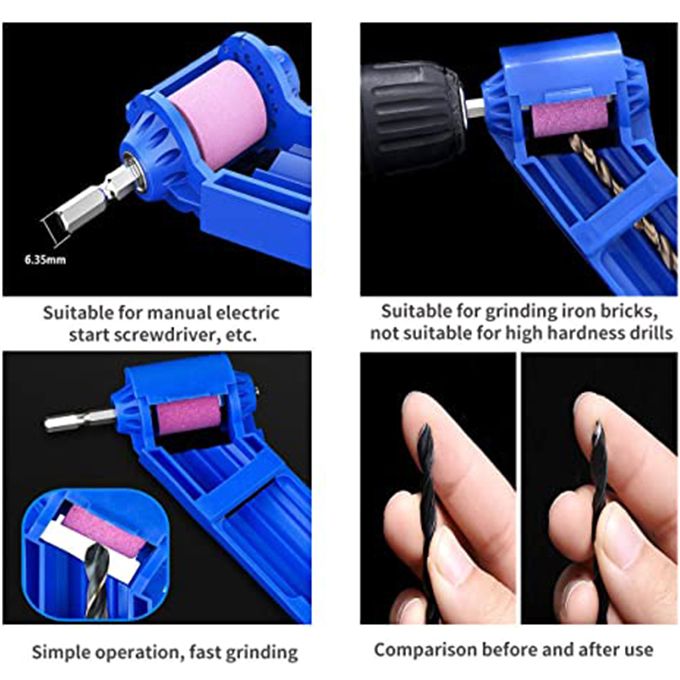 6.35mm

Suitable for manual electric start screwdriver, etc.

Suitable for grinding iron bricks, not suitable for high hardness drills

Simple operation, fast grinding

Comparison before and after use