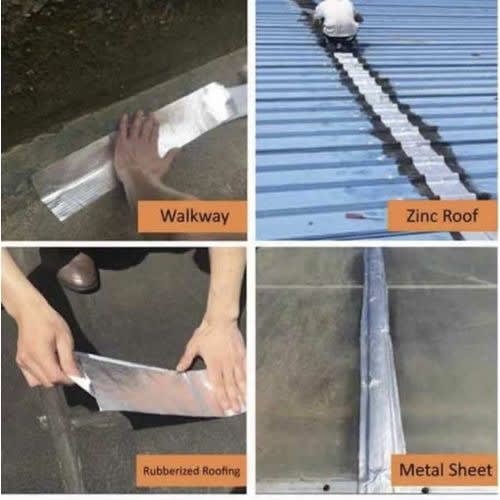 Walkway

Zinc Roof

Rubberized Roofing

Metal Sheet