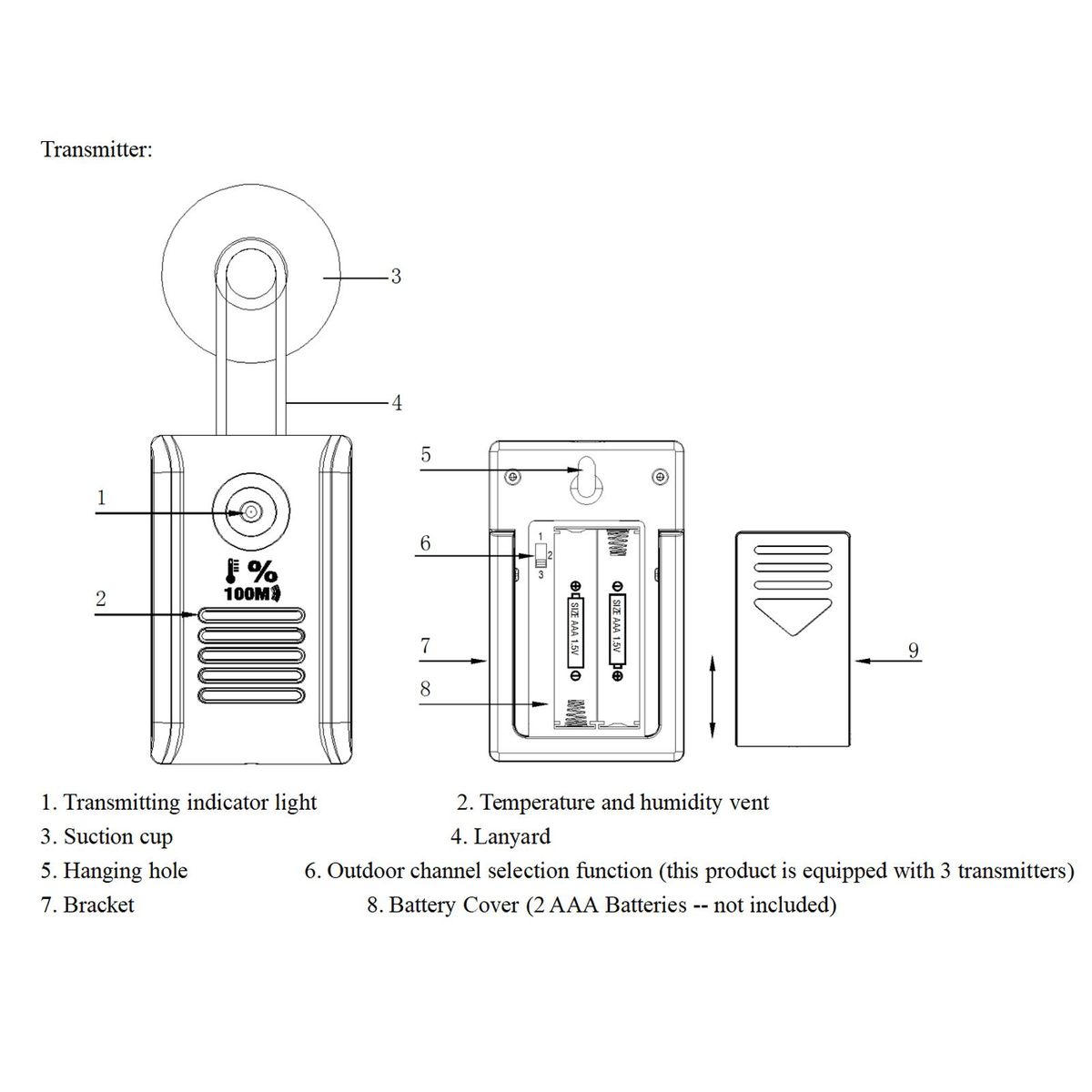 Transmitter:

3

4

1

%

100M

2

5

6

1
2
3

SIZE AAA 1.5V

SIZE AAA 1.5V

7

8

9

1. Transmitting indicator light
2. Temperature and humidity vent
3. Suction cup
4. Lanyard
5. Hanging hole
6. Outdoor channel selection function (this product is equipped with 3 transmitters)
7. Bracket
8. Battery Cover (2 AAA Batteries -- not included)