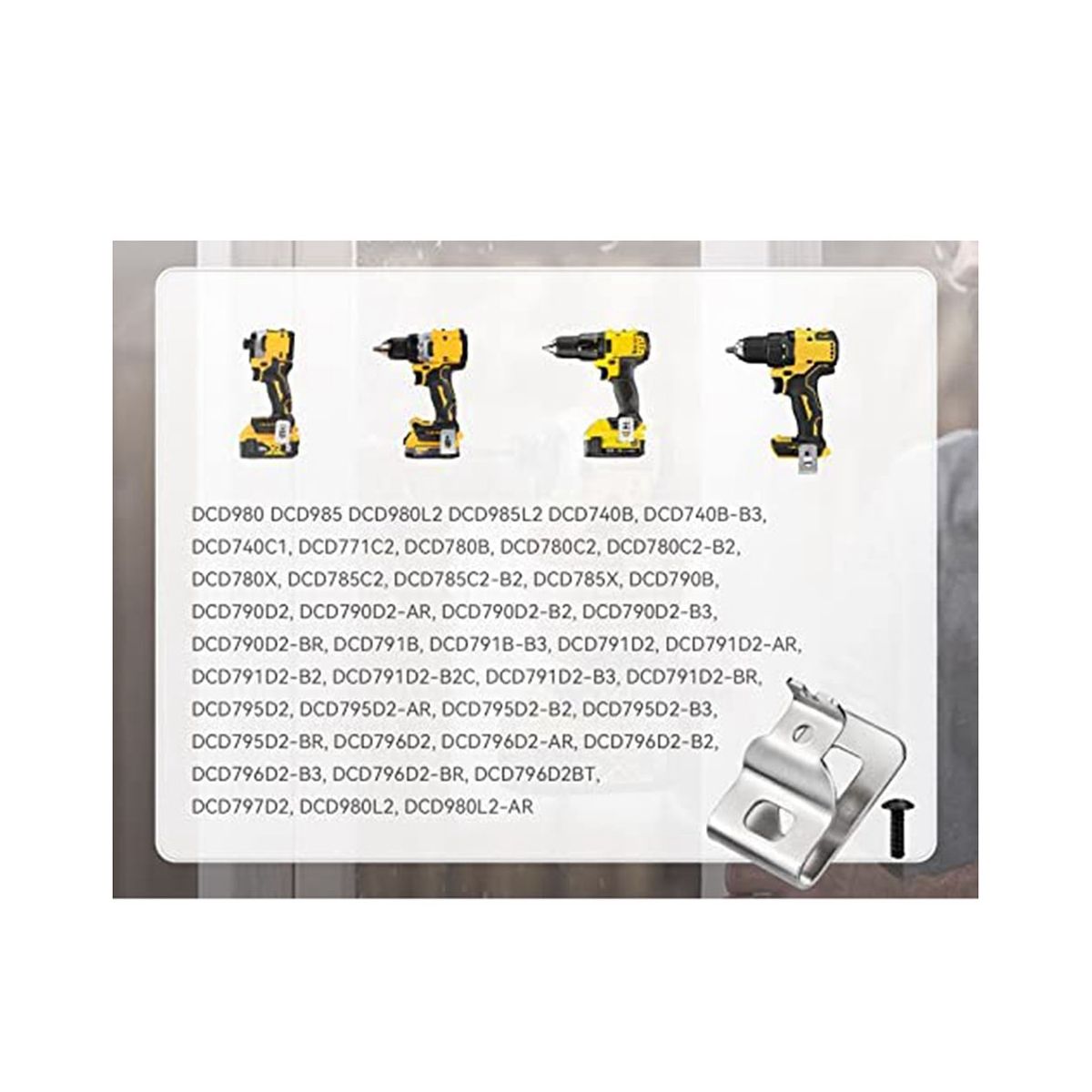 DCD980 DCD985 DCD980L2 DCD985L2 DCD740B, DCD740B-B3, DCD740C1, DCD771C2, DCD780B, DCD780C2, DCD780C2-B2, DCD780X, DCD785C2, DCD785C2-B2, DCD785X, DCD790B, DCD790D2, DCD790D2-AR, DCD790D2-B2, DCD790D2-B3, DCD790D2-BR, DCD791B, DCD791B-B3, DCD791D2, DCD791D2-AR, DCD791D2-B2, DCD791D2-B2C, DCD791D2-B3, DCD791D2-BR, DCD795D2, DCD795D2-AR, DCD795D2-B2, DCD795D2-B3, DCD795D2-BR, DCD796D2, DCD796D2-AR, DCD796D2-B2, DCD796D2-B3, DCD796D2-BR, DCD796D2BT, DCD797D2, DCD980L2, DCD980L2-AR