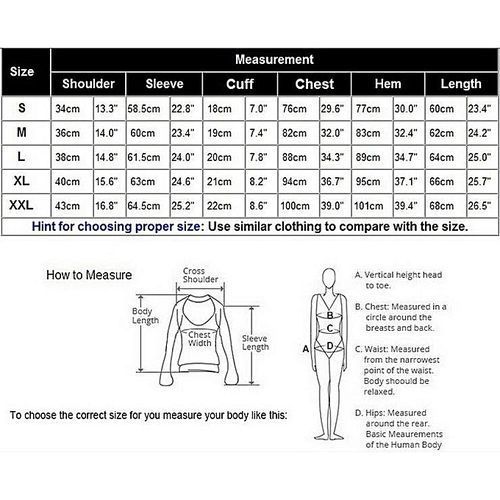 | Size | Measurement | | | | | | | | | | | |
|---|---|---|---|---|---|---|---|---|---|---|---|---|
| | Shoulder | | Sleeve | | Cuff | | Chest | | Hem | | Length | |
| S | 34cm | 13.3" | 58.5cm | 22.8" | 18cm | 7.0" | 76cm | 29.6" | 77cm | 30.0" | 60cm | 23.4" |
| M | 36cm | 14.0" | 60cm | 23.4" | 19cm | 7.4" | 82cm | 32.0" | 83cm | 32.4" | 62cm | 24.2" |
| L | 38cm | 14.8" | 61.5cm | 24.0" | 20cm | 7.8" | 88cm | 34.3" | 89cm | 34.7" | 64cm | 25.0" |
| XL | 40cm | 15.6" | 63cm | 24.6" | 21cm | 8.2" | 94cm | 36.7" | 95cm | 37.1" | 66cm | 25.7" |
| XXL | 43cm | 16.8" | 64.5cm | 25.2" | 22cm | 8.6" | 100cm | 39.0" | 101cm | 39.4" | 68cm | 26.5" |

Hint for choosing proper size: Use similar clothing to compare with the size.

How to Measure

Cross Shoulder

Body Length

Chest Width

Sleeve Length

To choose the correct size for you measure your body like this:

A B C D

A. Vertical height head to toe.

B. Chest: Measured in a circle around the breasts and back.

C. Waist: Measured from the narrowest point of the waist. Body shoould be relaxed.

D. Hips: Measured around the rear. Basic Meaurements of the Human Body