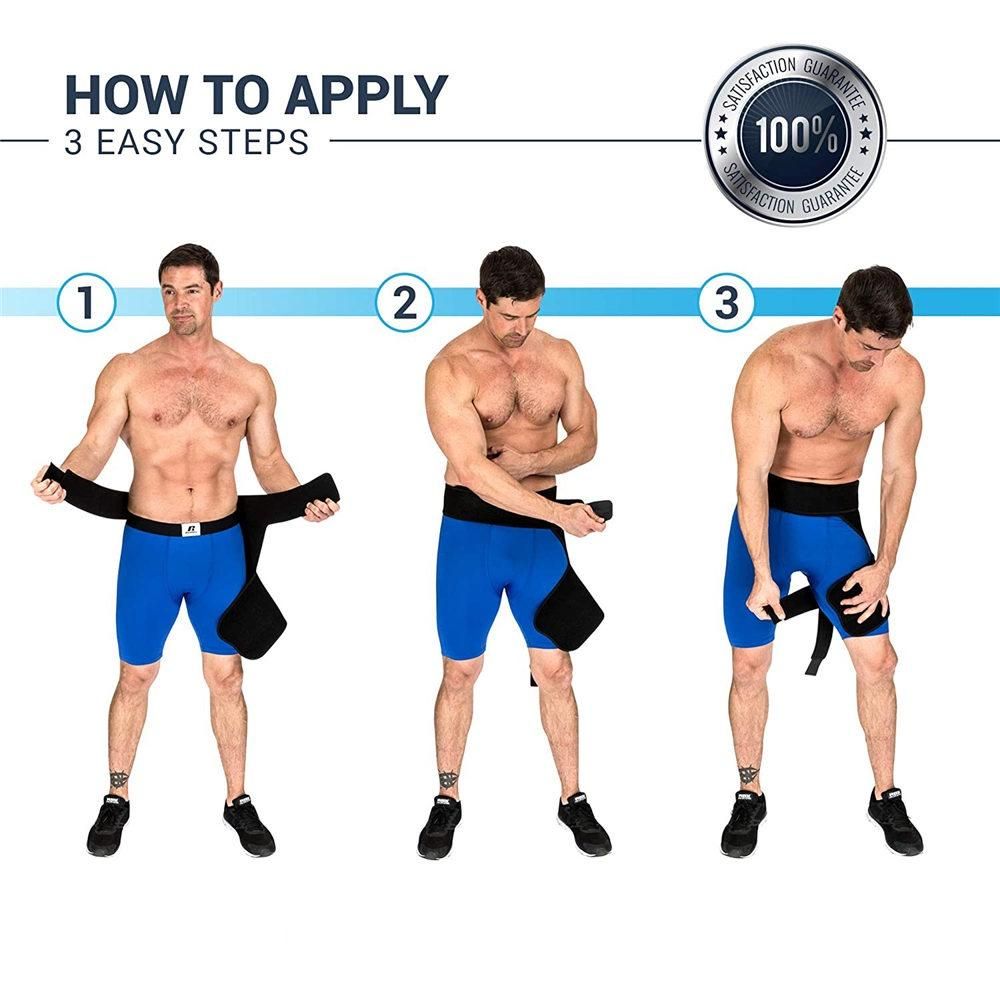 HOW TO APPLY
3 EASY STEPS

SATISFACTION GUARANTEE
100%
SATISFACTION GUARANTEE

1
2
3