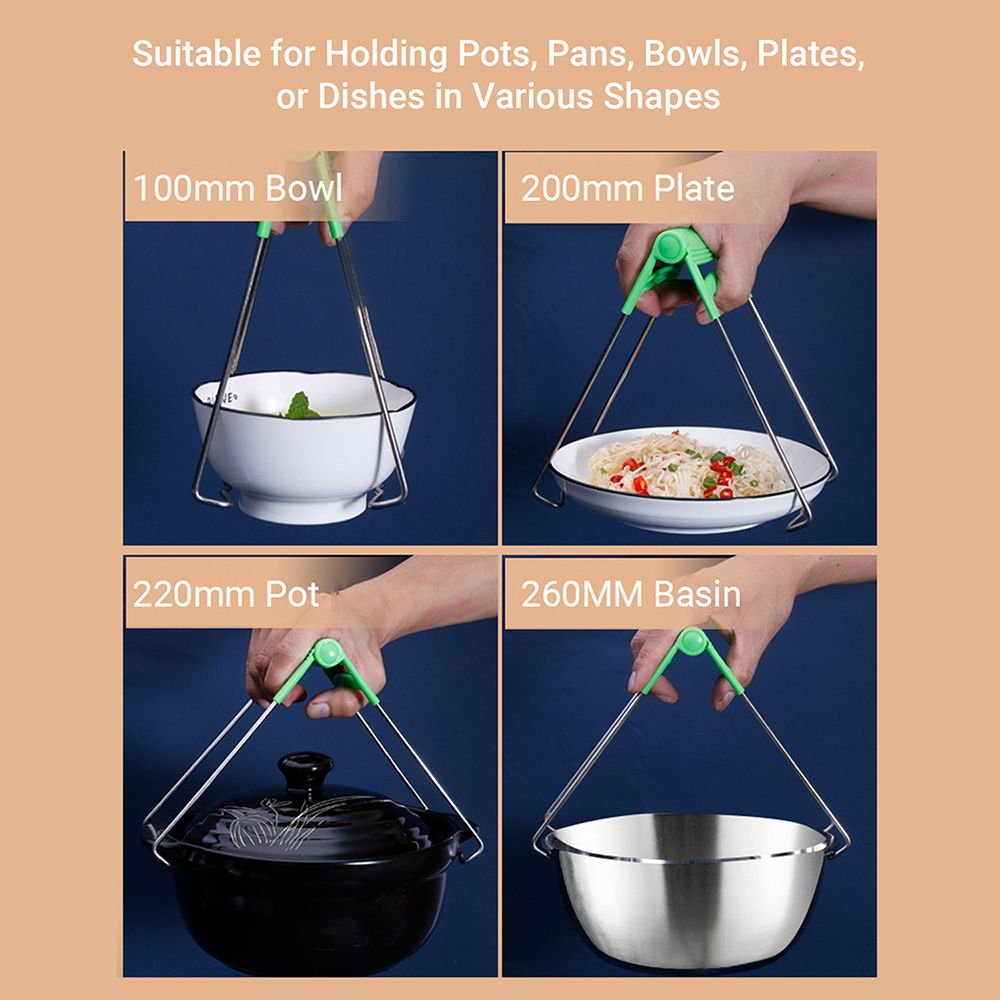 Suitable for Holding Pots, Pans, Bowls, Plates, or Dishes in Various Shapes

100mm Bowl

200mm Plate

220mm Pot

260MM Basin