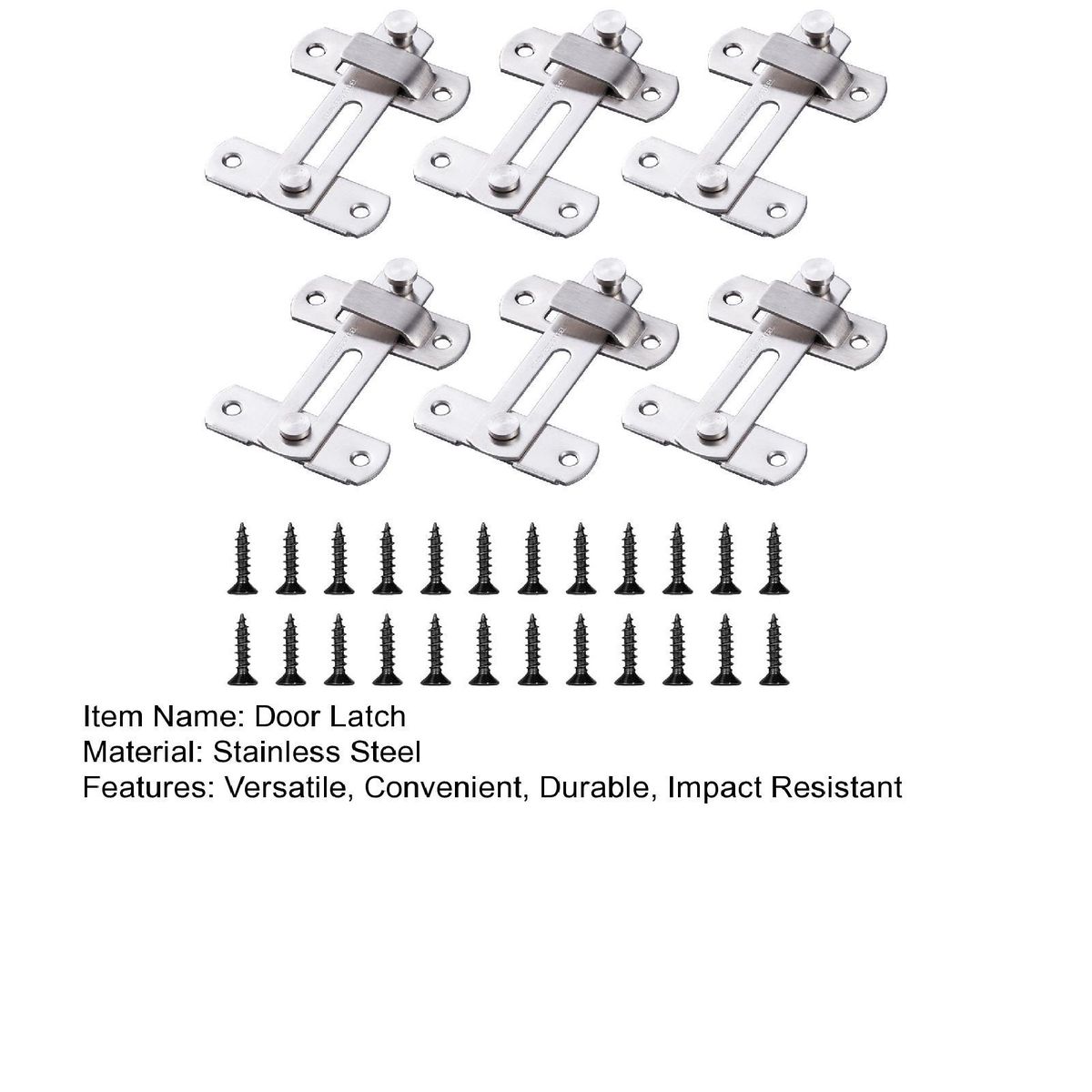 Item Name: Door Latch
Material: Stainless Steel
Features: Versatile, Convenient, Durable, Impact Resistant