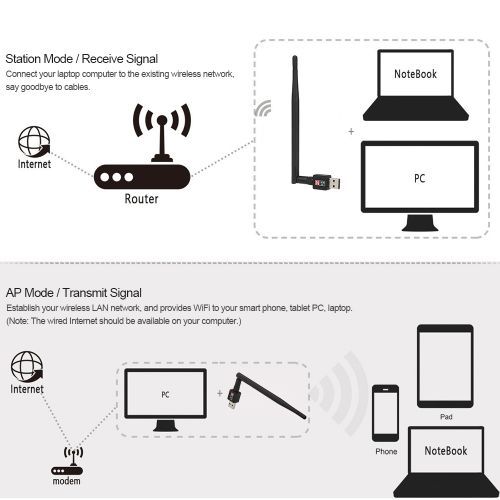 Station Mode / Receive Signal
Connect your laptop computer to the existing wireless network, say goodbye to cables.

Internet

Router

NoteBook

+

PC

AP Mode / Transmit Signal
Establish your wireless LAN network, and provides WiFi to your smart phone, tablet PC, laptop.
(Note: The wired Internet should be available on your computer.)

Internet

PC

+

modem

Pad

Phone

NoteBook