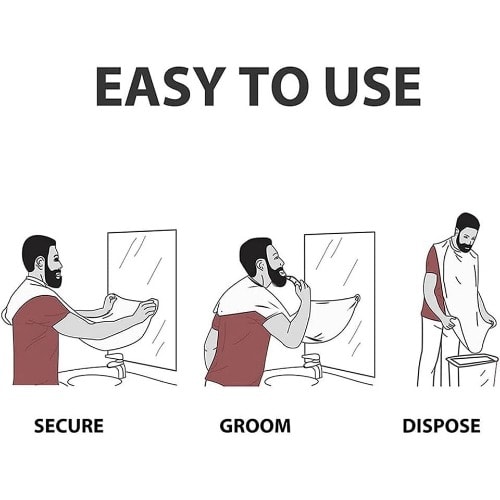 EASY TO USE

SECURE

GROOM

DISPOSE