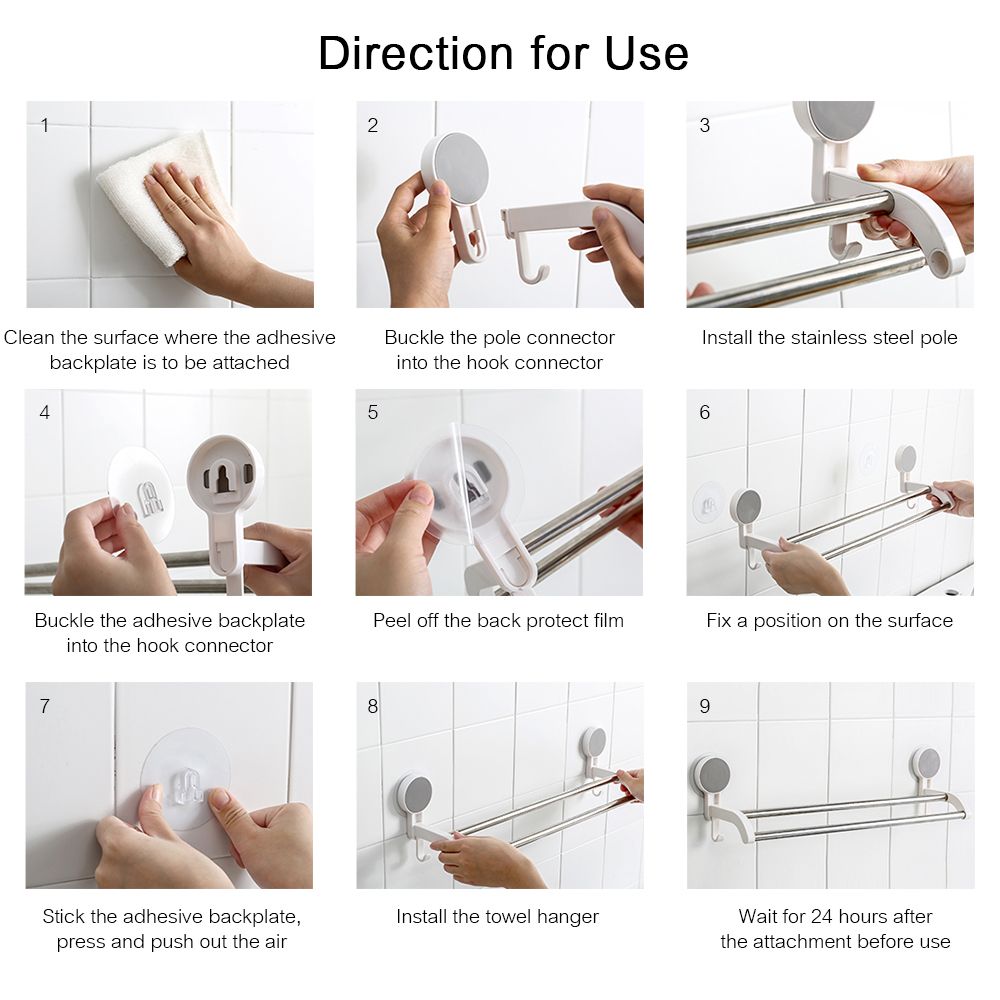 Direction for Use

1

Clean the surface where the adhesive backplate is to be attached

2

Buckle the pole connector into the hook connector

3

Install the stainless steel pole

4

Buckle the adhesive backplate into the hook connector

5

Peel off the back protect film

6

Fix a position on the surface

7

Stick the adhesive backplate, press and push out the air

8

Install the towel hanger

9

Wait for 24 hours after the attachment before use