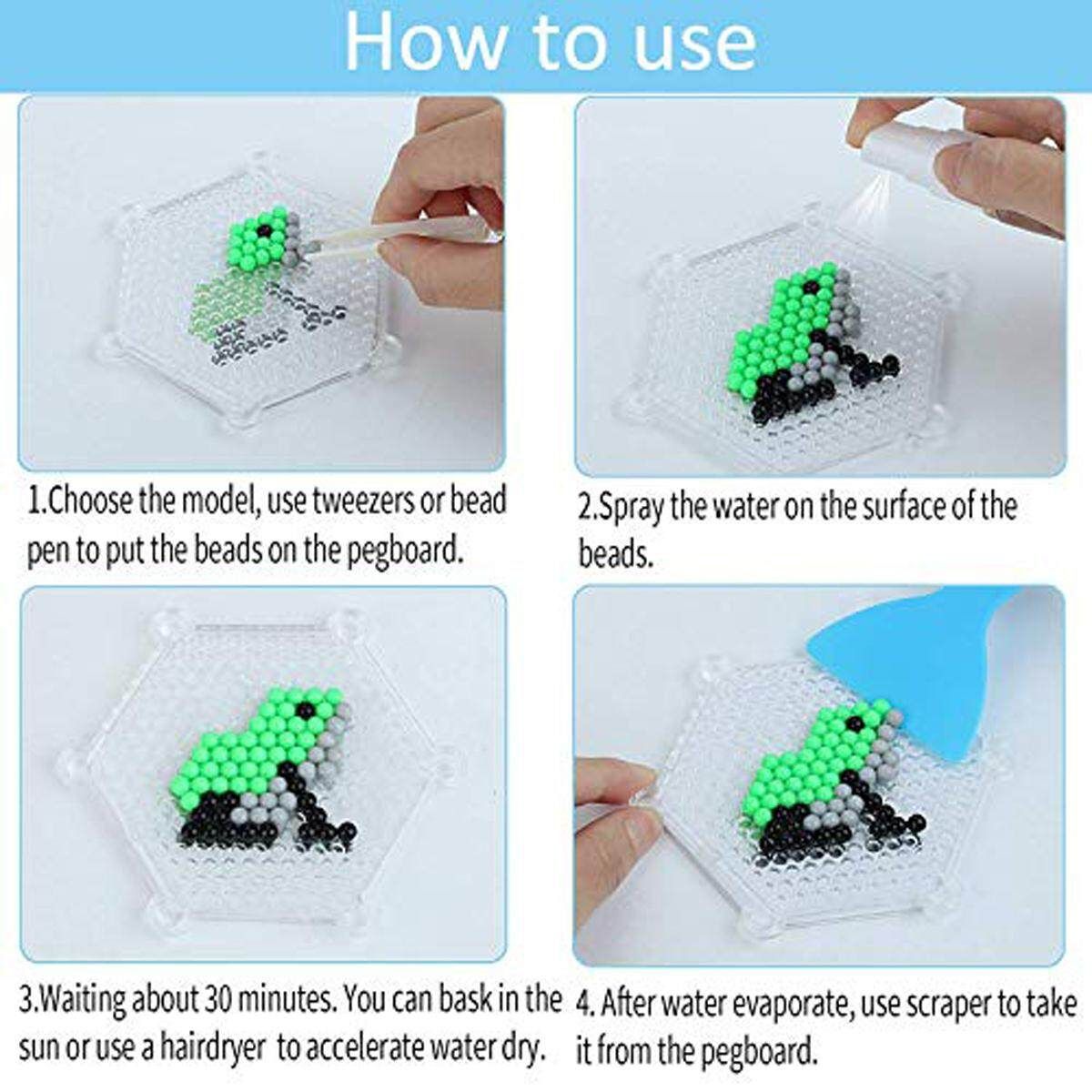 How to use

1.Choose the model, use tweezers or bead pen to put the beads on the pegboard.

2.Spray the water on the surface of the beads.

3.Waiting about 30 minutes. You can bask in the sun or use a hairdryer to accelerate water dry.

4. After water evaporate, use scraper to take it from the pegboard.