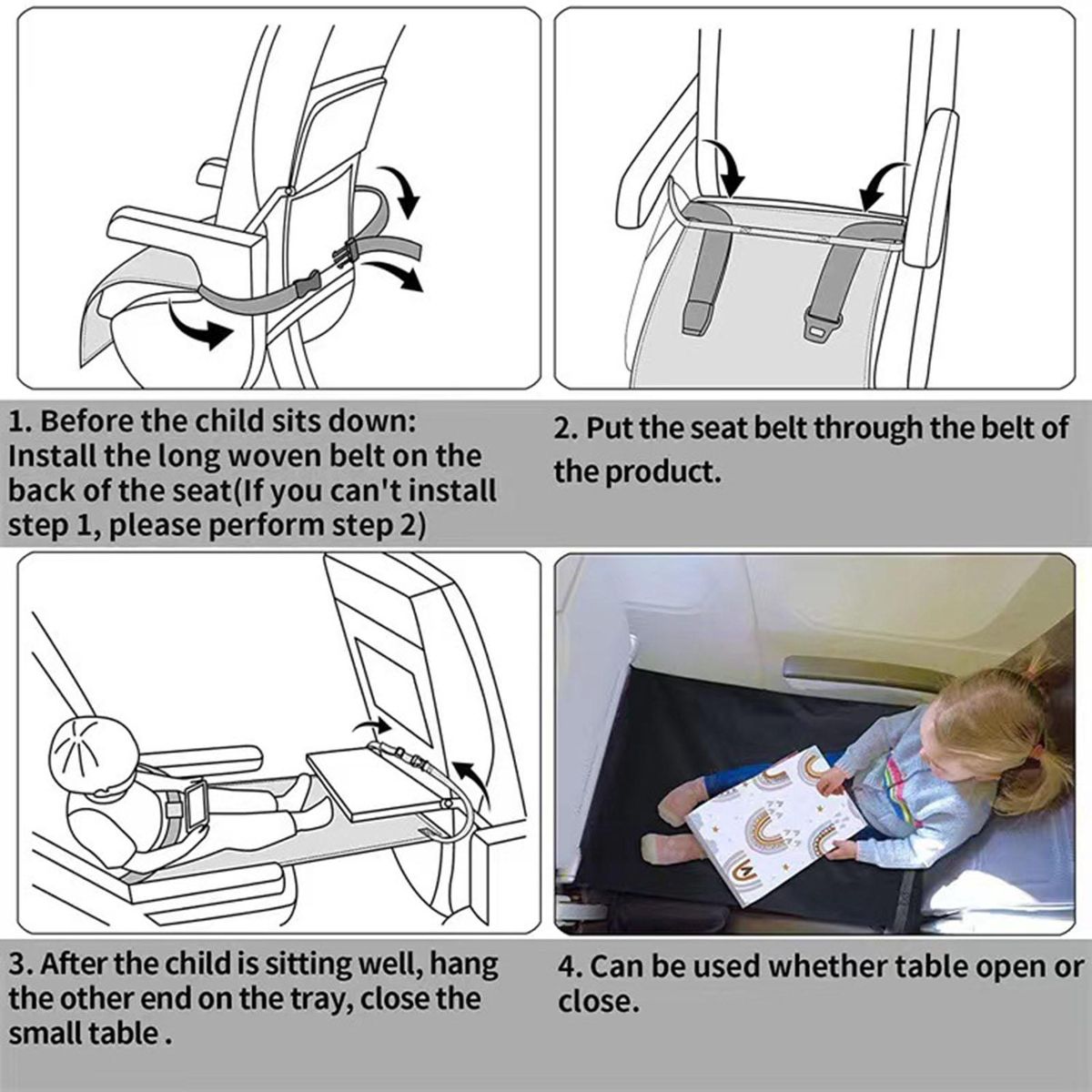 1. Before the child sits down: Install the long woven belt on the back of the seat(If you can't install step 1, please perform step 2)

2. Put the seat belt through the belt of the product.

3. After the child is sitting well, hang the other end on the tray, close the small table .

4. Can be used whether table open or close.