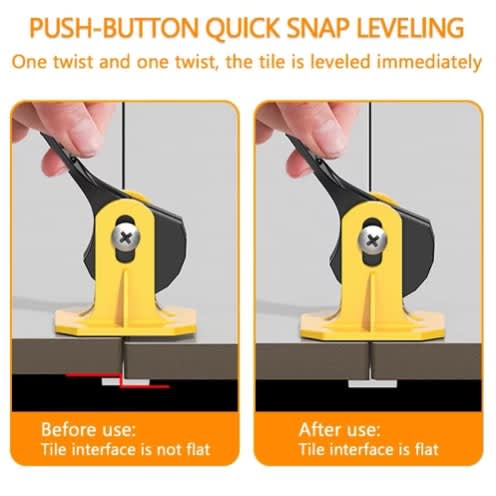 PUSH-BUTTON QUICK SNAP LEVELING
One twist and one twist, the tile is leveled immediately

Before use:
Tile interface is not flat

After use:
Tile interface is flat